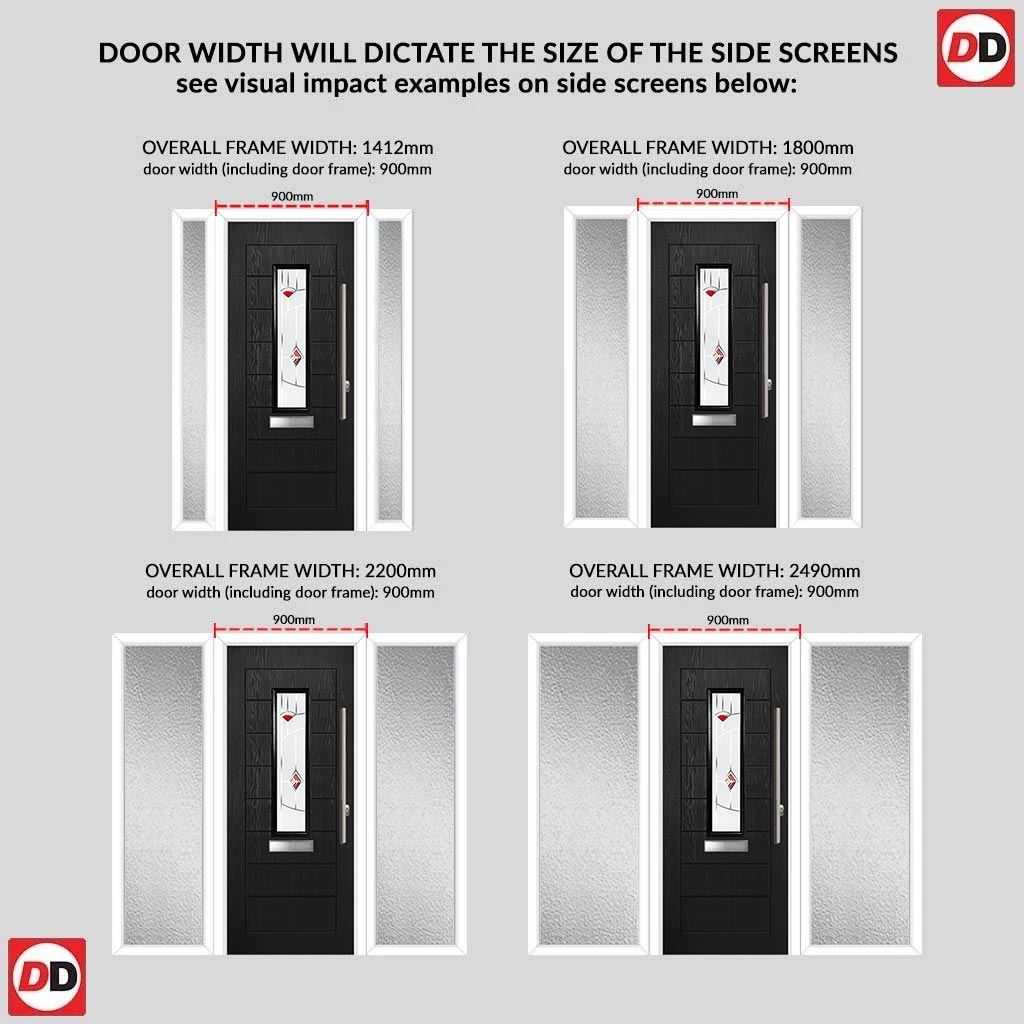 DOOR WIDTH WILL DICTATE THE SIZE OF THE SIDE SCREENS
see visual impact examples on side screens below:

DD

OVERALL FRAME WIDTH: 1412mm
door width (including door frame): 900mm
900mm

OVERALL FRAME WIDTH: 1800mm
door width (including door frame): 900mm
900mm

OVERALL FRAME WIDTH: 2200mm
door width (including door frame): 900mm
900mm

OVERALL FRAME WIDTH: 2490mm
door width (including door frame): 900mm
900mm

DD