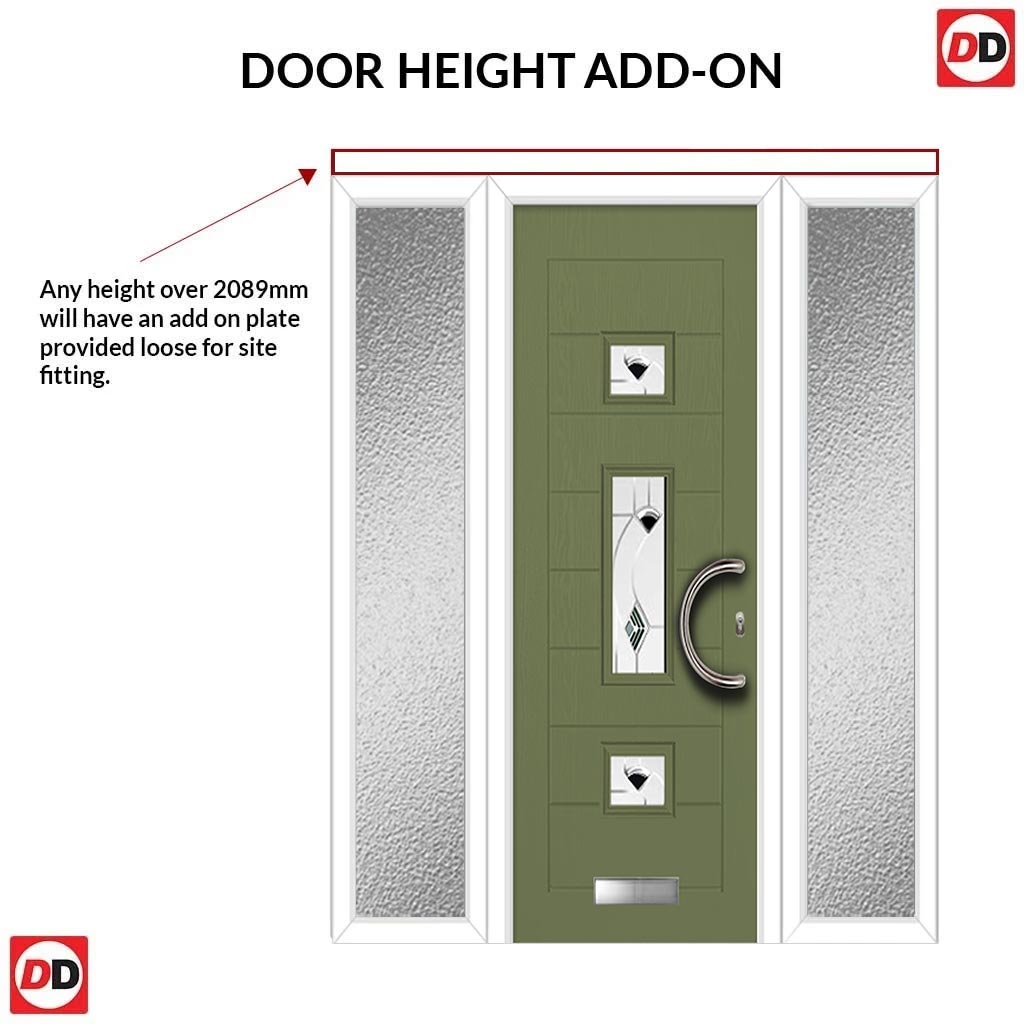 DOOR HEIGHT ADD-ON

DD

Any height over 2089mm will have an add on plate provided loose for site fitting.

DD