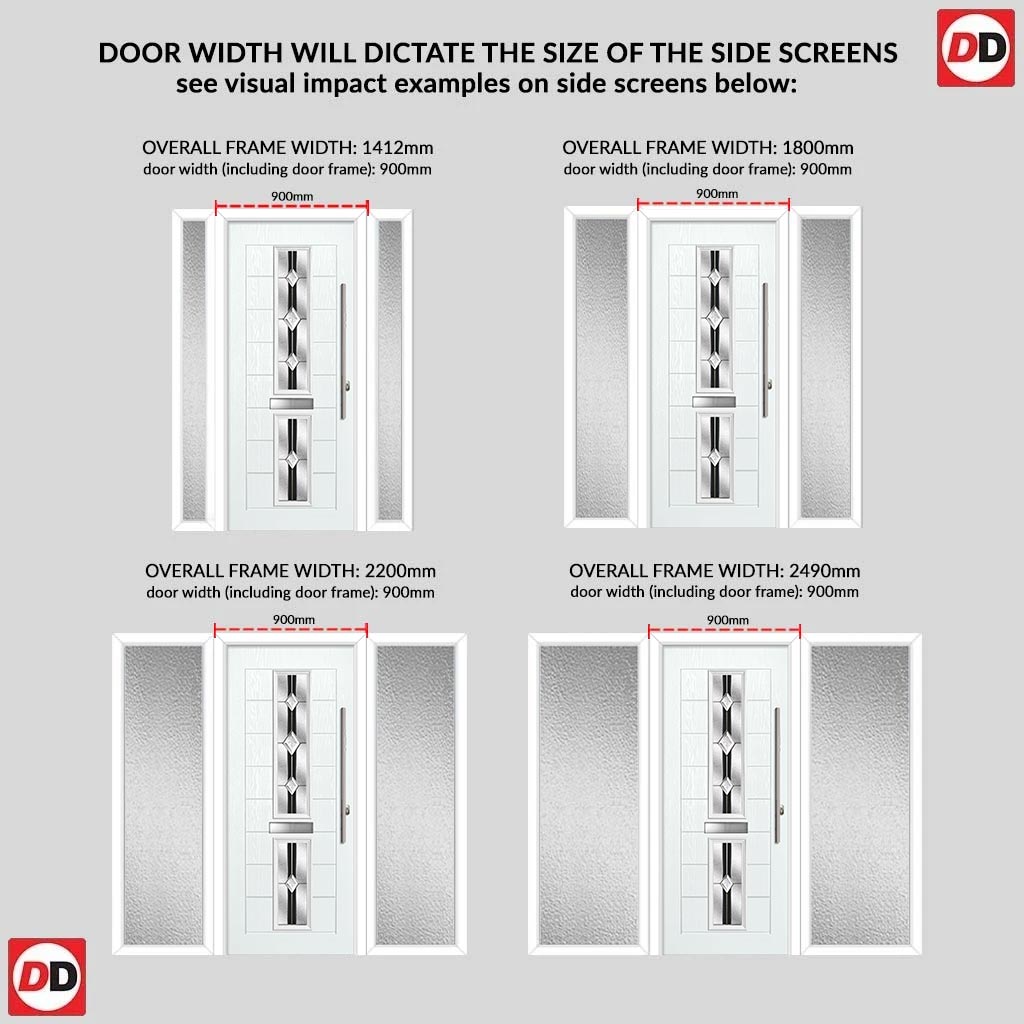 DD

DOOR WIDTH WILL DICTATE THE SIZE OF THE SIDE SCREENS
see visual impact examples on side screens below:

OVERALL FRAME WIDTH: 1412mm
door width (including door frame): 900mm
900mm

OVERALL FRAME WIDTH: 1800mm
door width (including door frame): 900mm
900mm

OVERALL FRAME WIDTH: 2200mm
door width (including door frame): 900mm
900mm

OVERALL FRAME WIDTH: 2490mm
door width (including door frame): 900mm
900mm

DD