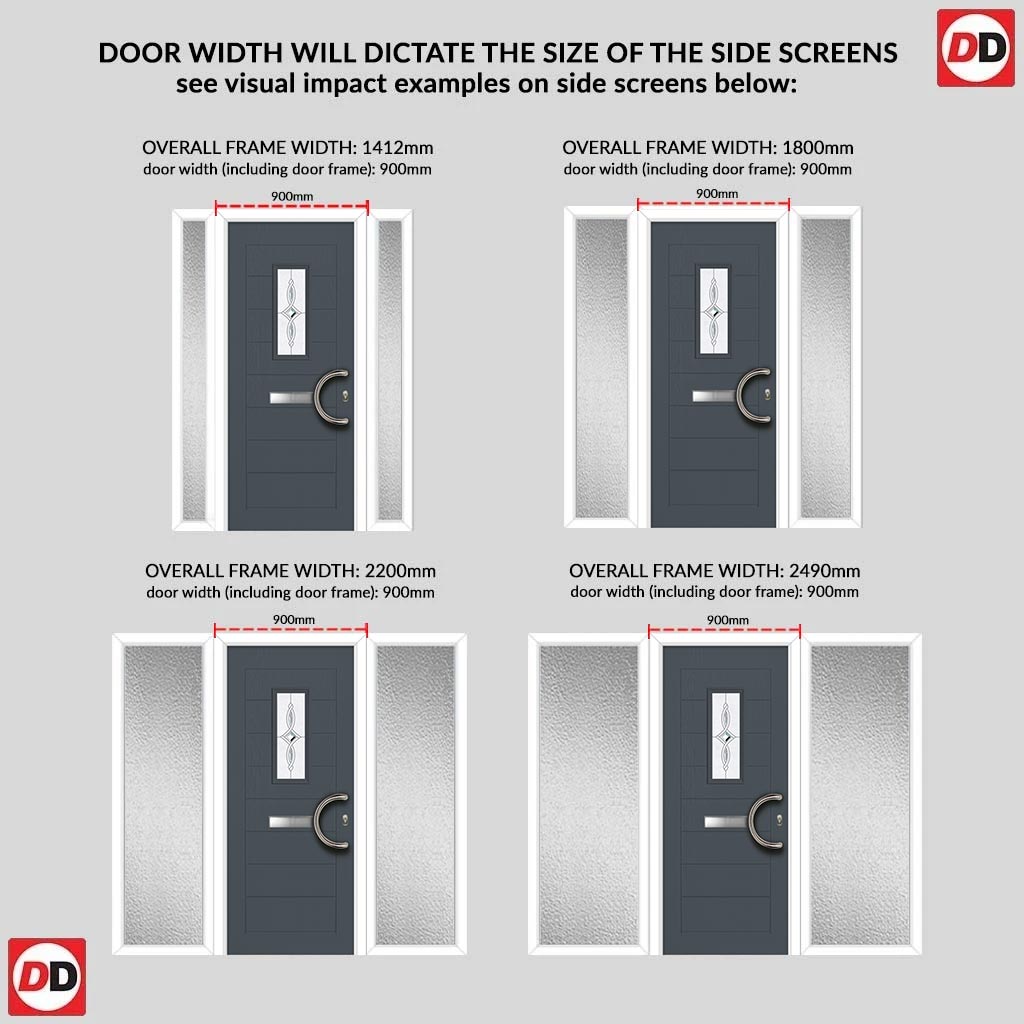 DD

DOOR WIDTH WILL DICTATE THE SIZE OF THE SIDE SCREENS
see visual impact examples on side screens below:

OVERALL FRAME WIDTH: 1412mm
door width (including door frame): 900mm

900mm

OVERALL FRAME WIDTH: 1800mm
door width (including door frame): 900mm

900mm

OVERALL FRAME WIDTH: 2200mm
door width (including door frame): 900mm

900mm

OVERALL FRAME WIDTH: 2490mm
door width (including door frame): 900mm

900mm

DD