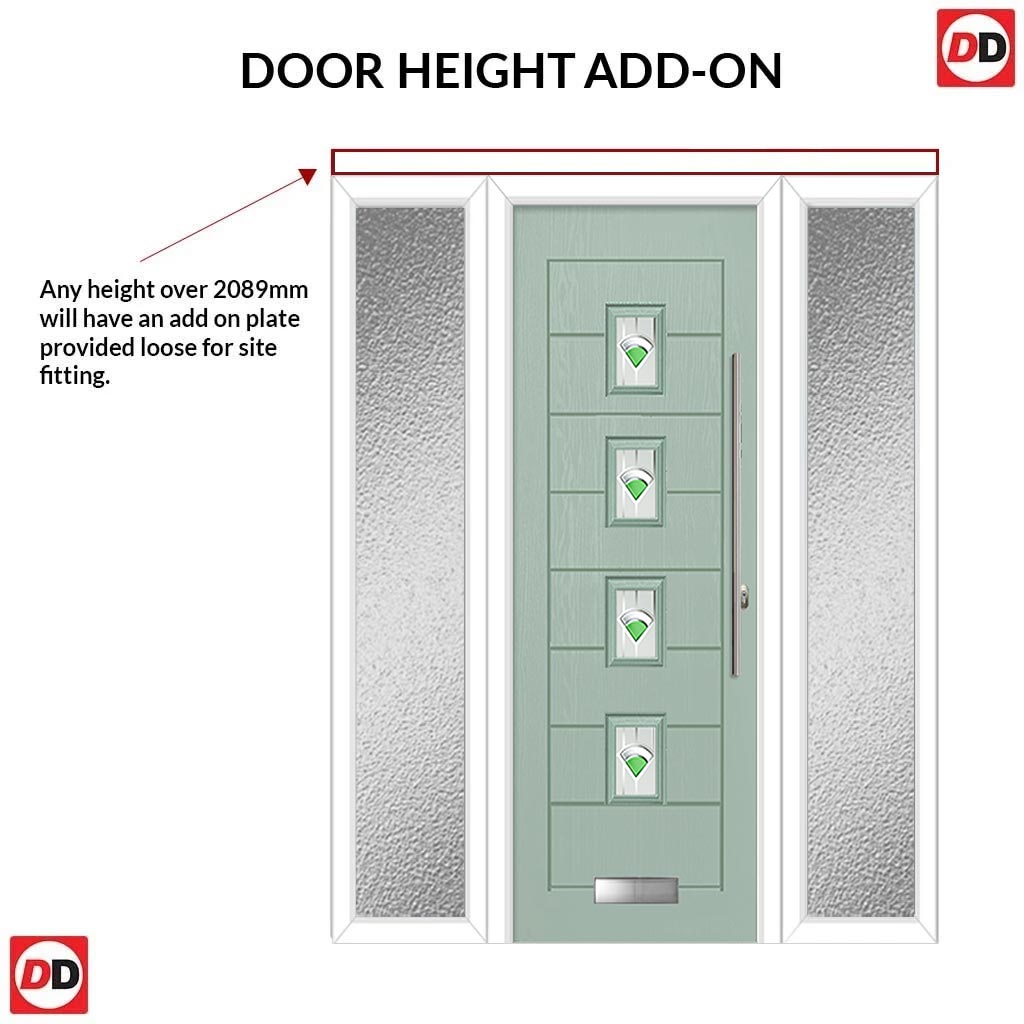 DOOR HEIGHT ADD-ON

DD

Any height over 2089mm will have an add on plate provided loose for site fitting.

DD