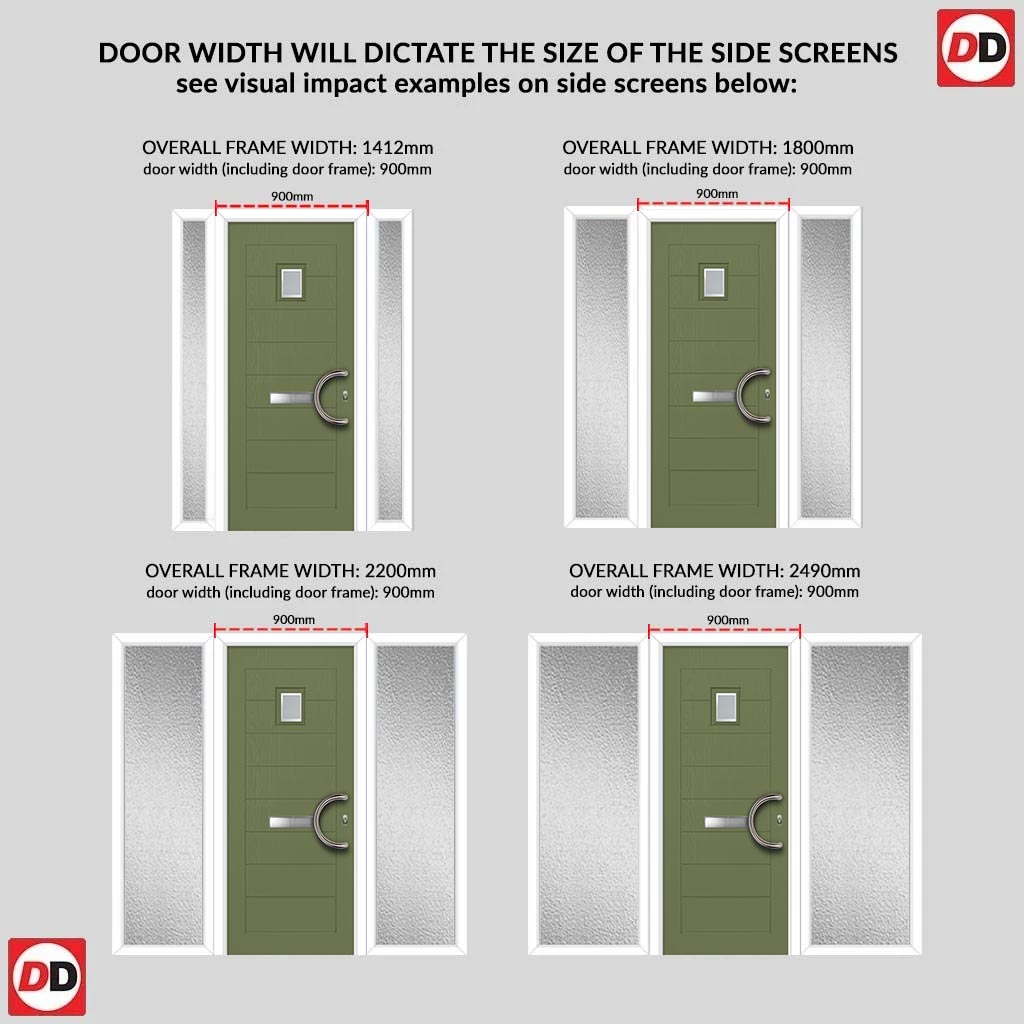 DD

DOOR WIDTH WILL DICTATE THE SIZE OF THE SIDE SCREENS
see visual impact examples on side screens below:

OVERALL FRAME WIDTH: 1412mm
door width (including door frame): 900mm

900mm

OVERALL FRAME WIDTH: 1800mm
door width (including door frame): 900mm

900mm

OVERALL FRAME WIDTH: 2200mm
door width (including door frame): 900mm

900mm

OVERALL FRAME WIDTH: 2490mm
door width (including door frame): 900mm

900mm

DD