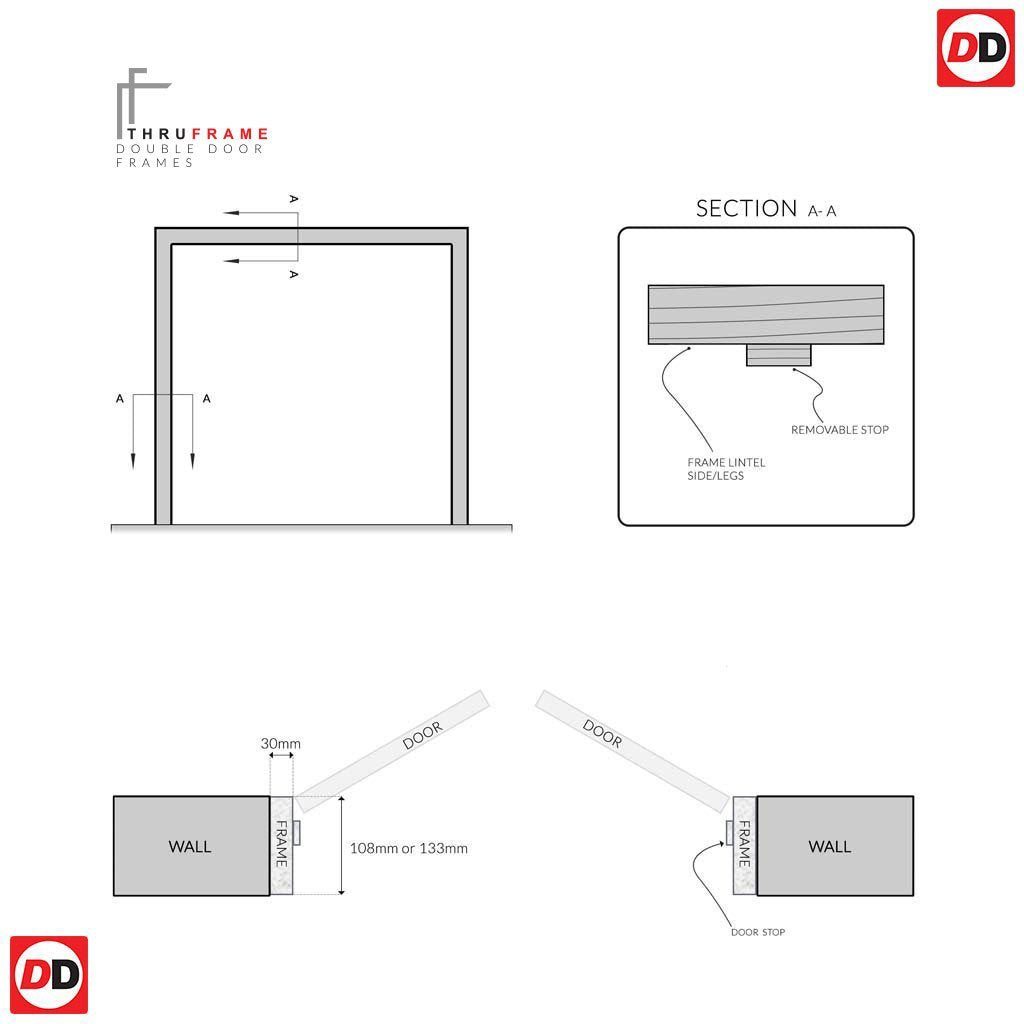 DD

THRUFRAME
DOUBLE DOOR
FRAMES

A
A

A A

SECTION A- A

REMOVABLE STOP

FRAME LINTEL
SIDE/LEGS

30mm

DOOR

DOOR

WALL

FRAME

108mm or 133mm

FRAME

WALL

DOOR STOP

DD