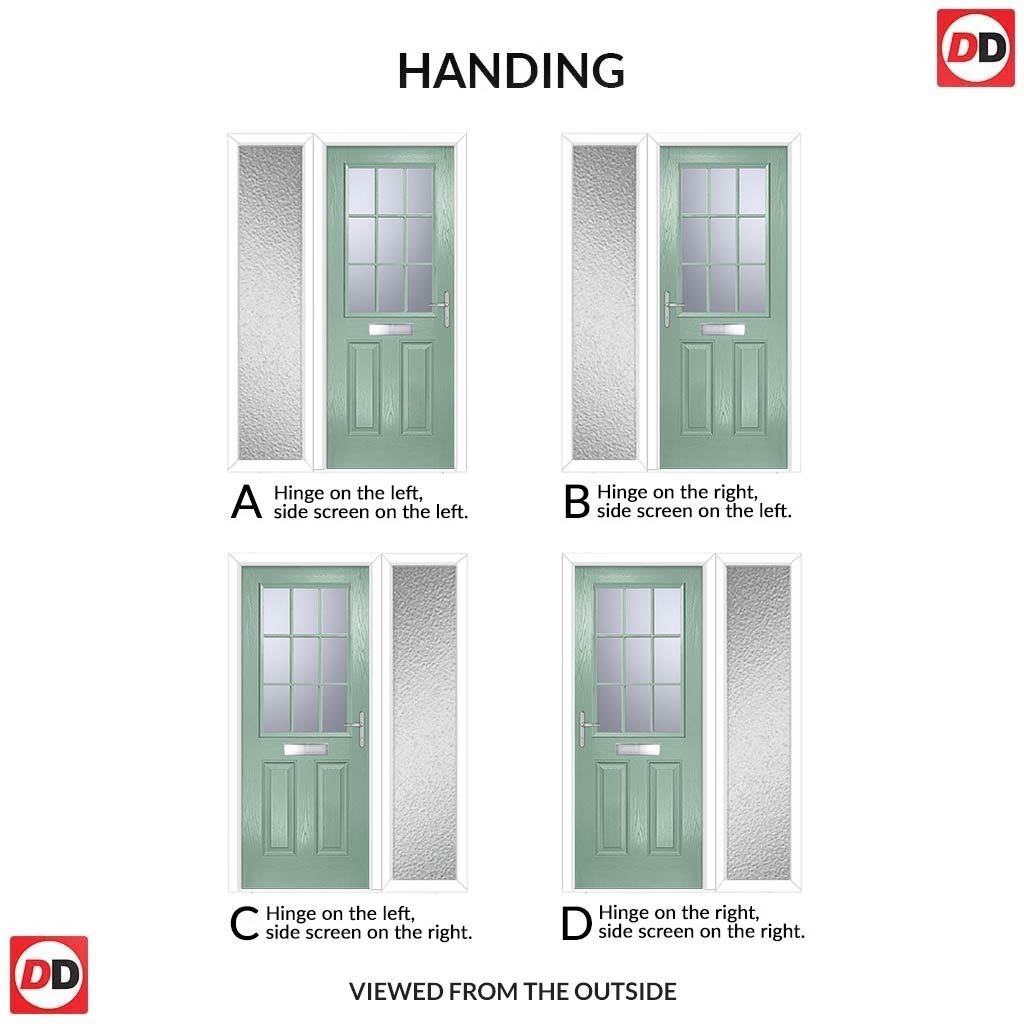 DD

HANDING

A Hinge on the left, side screen on the left.

B Hinge on the right, side screen on the left.

C Hinge on the left, side screen on the right.

D Hinge on the right, side screen on the right.

DD

VIEWED FROM THE OUTSIDE