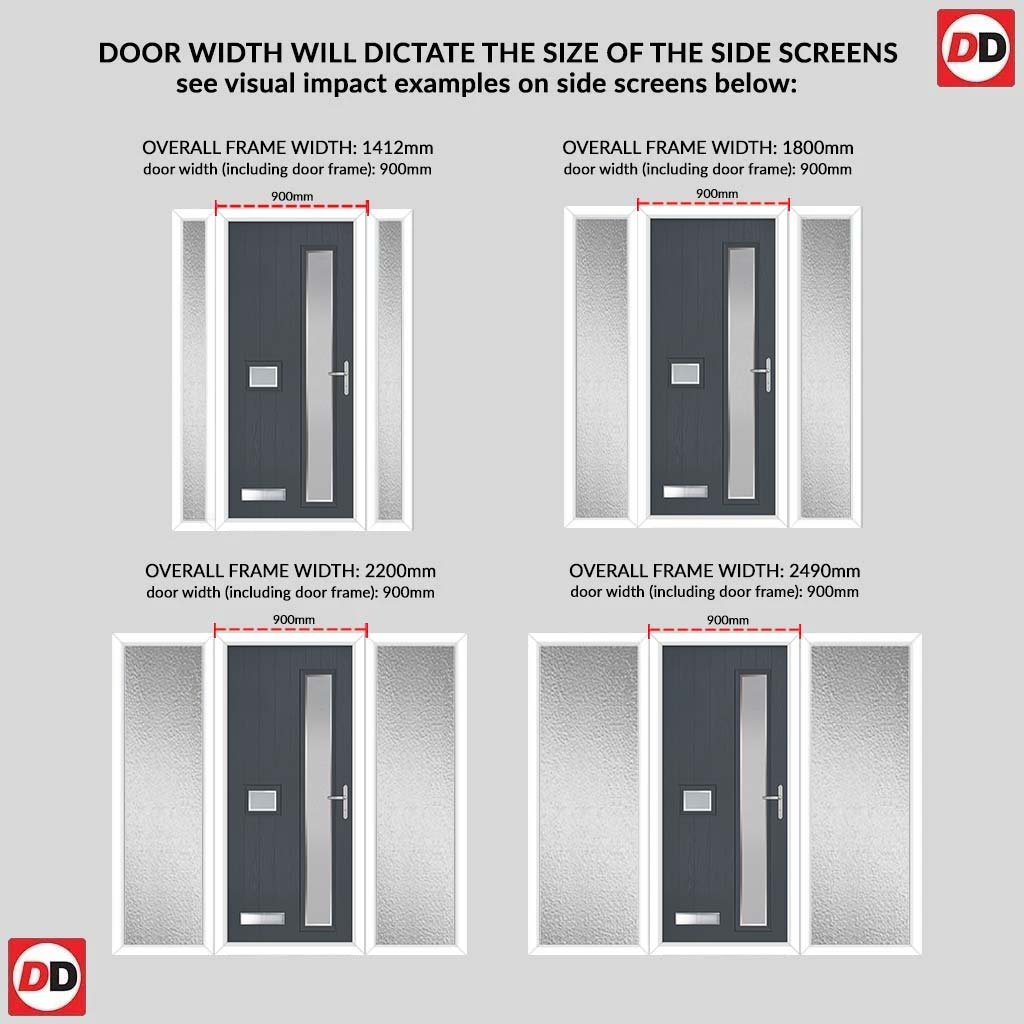 DD

DOOR WIDTH WILL DICTATE THE SIZE OF THE SIDE SCREENS
see visual impact examples on side screens below:

OVERALL FRAME WIDTH: 1412mm
door width (including door frame): 900mm

900mm

OVERALL FRAME WIDTH: 1800mm
door width (including door frame): 900mm

900mm

OVERALL FRAME WIDTH: 2200mm
door width (including door frame): 900mm

900mm

OVERALL FRAME WIDTH: 2490mm
door width (including door frame): 900mm

900mm

DD