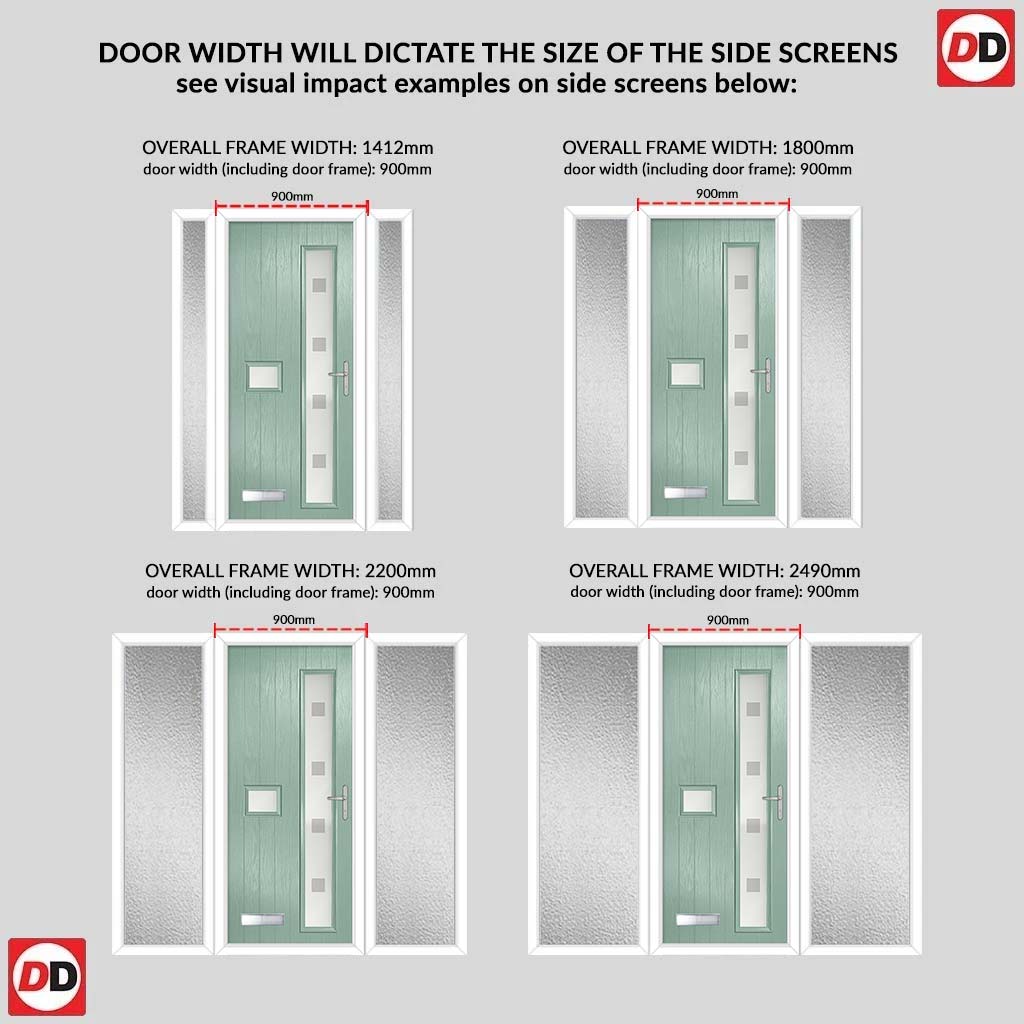 DOOR WIDTH WILL DICTATE THE SIZE OF THE SIDE SCREENS
see visual impact examples on side screens below:

DD

OVERALL FRAME WIDTH: 1412mm
door width (including door frame): 900mm

900mm

OVERALL FRAME WIDTH: 1800mm
door width (including door frame): 900mm

900mm

OVERALL FRAME WIDTH: 2200mm
door width (including door frame): 900mm

900mm

OVERALL FRAME WIDTH: 2490mm
door width (including door frame): 900mm

900mm

DD