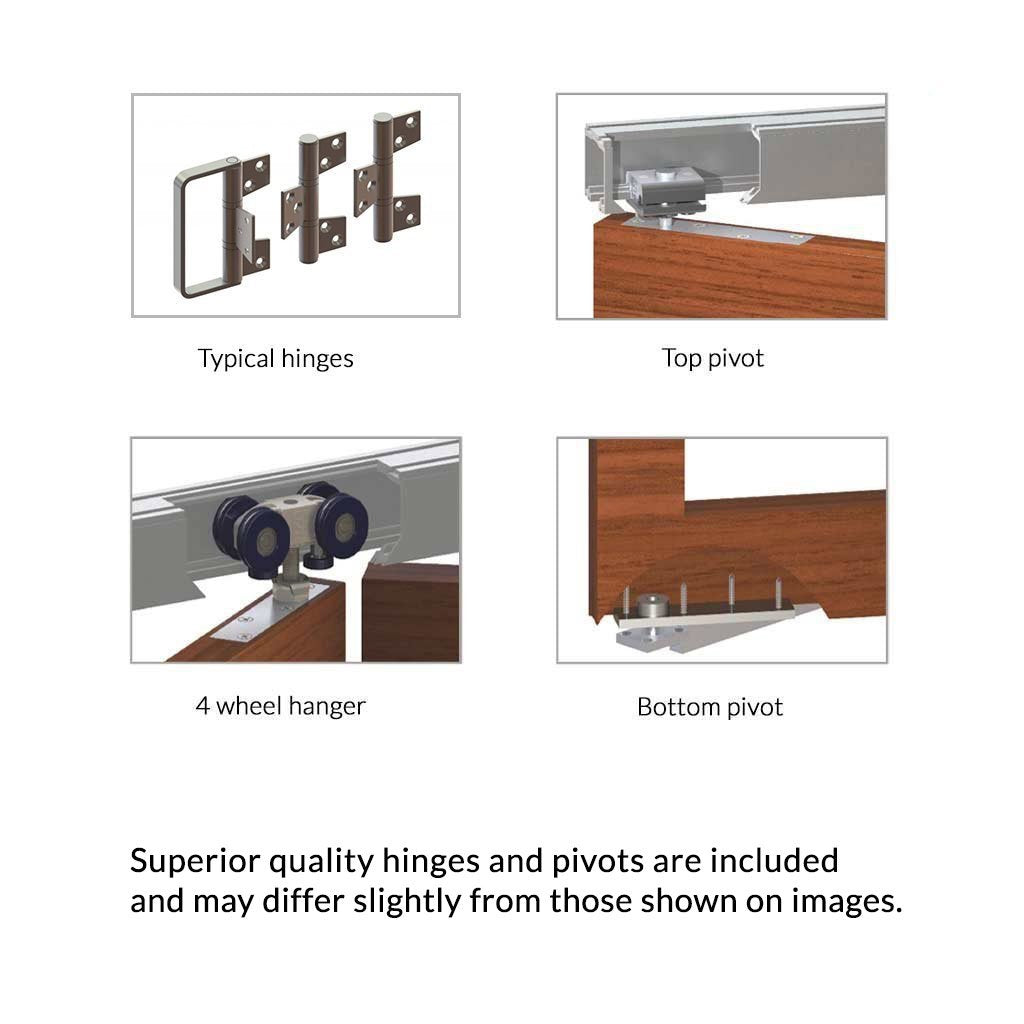 Typical hinges

Top pivot

4 wheel hanger

Bottom pivot

Superior quality hinges and pivots are included and may differ slightly from those shown on images.