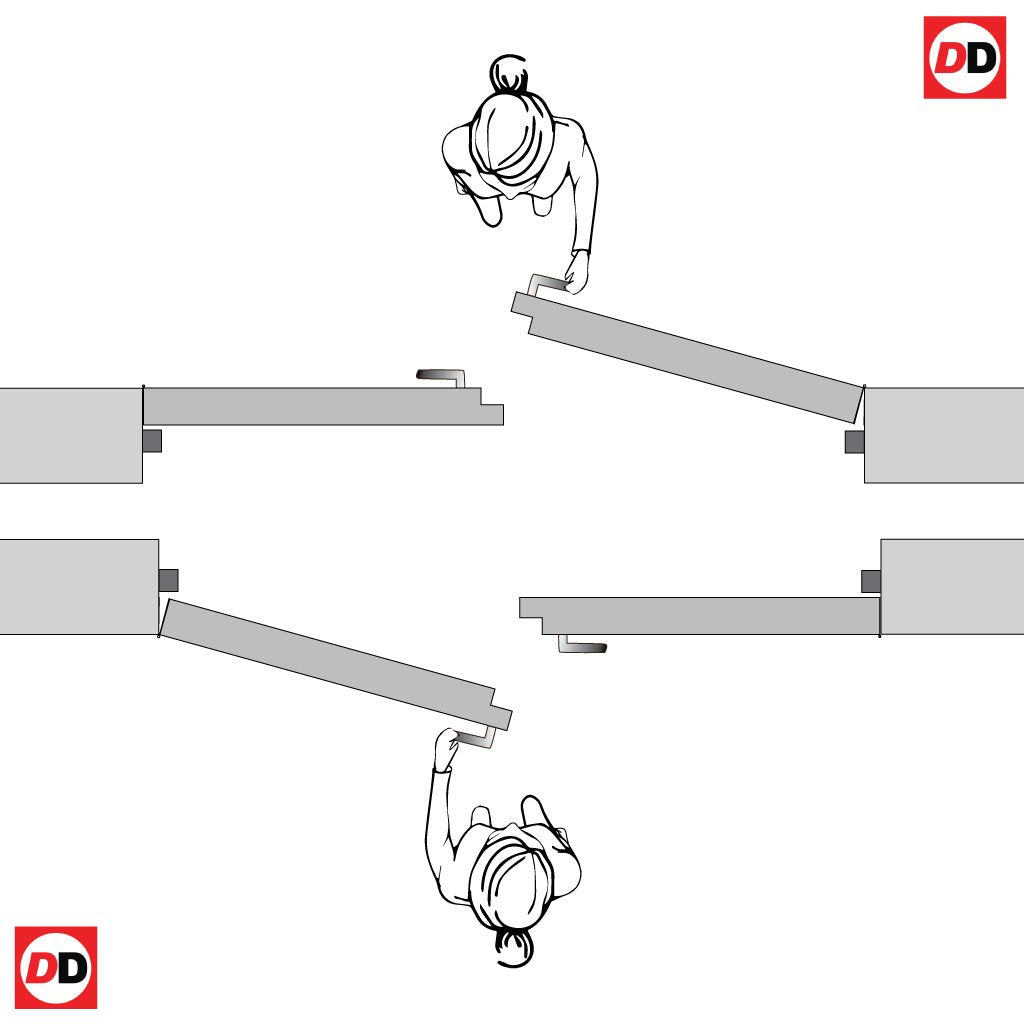 DD

DD