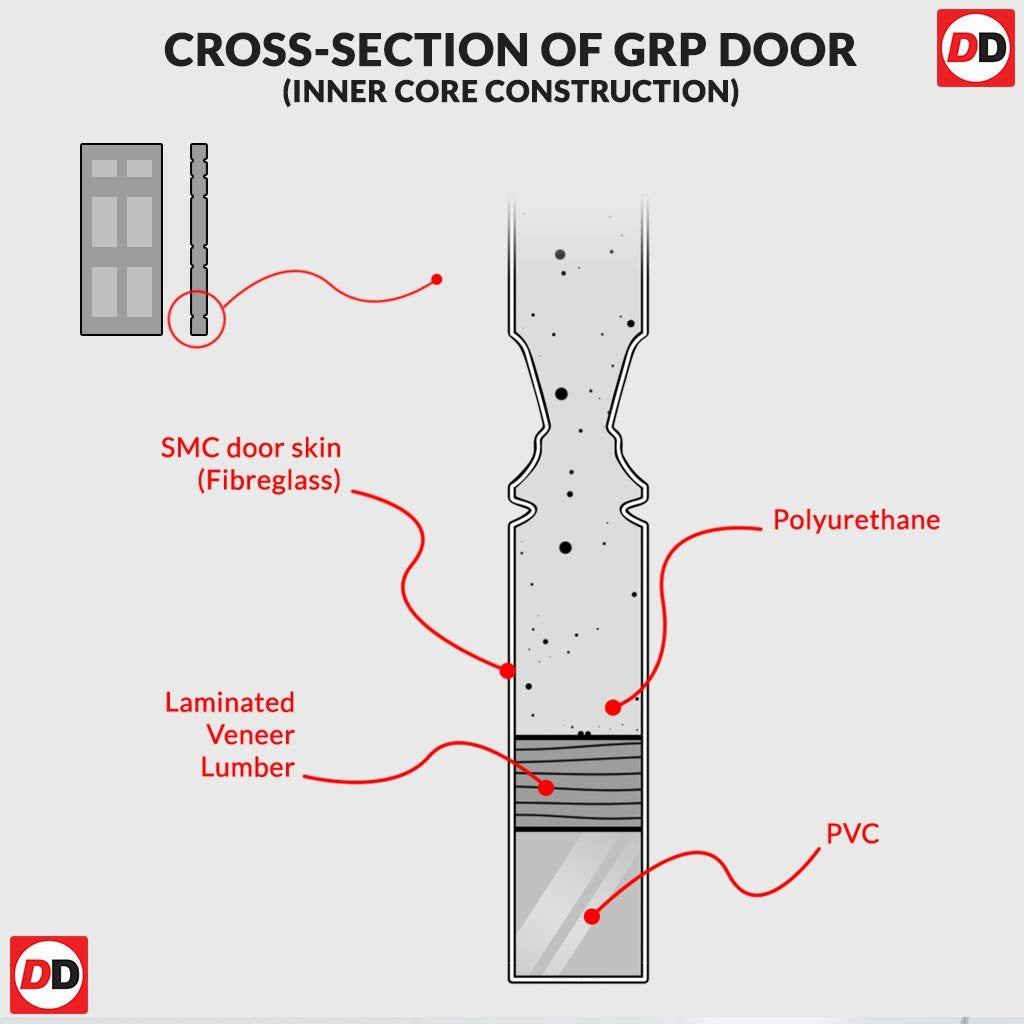 CROSS-SECTION OF GRP DOOR
(INNER CORE CONSTRUCTION)

DD

SMC door skin (Fibreglass)

Polyurethane

Laminated Veneer Lumber

PVC

DD