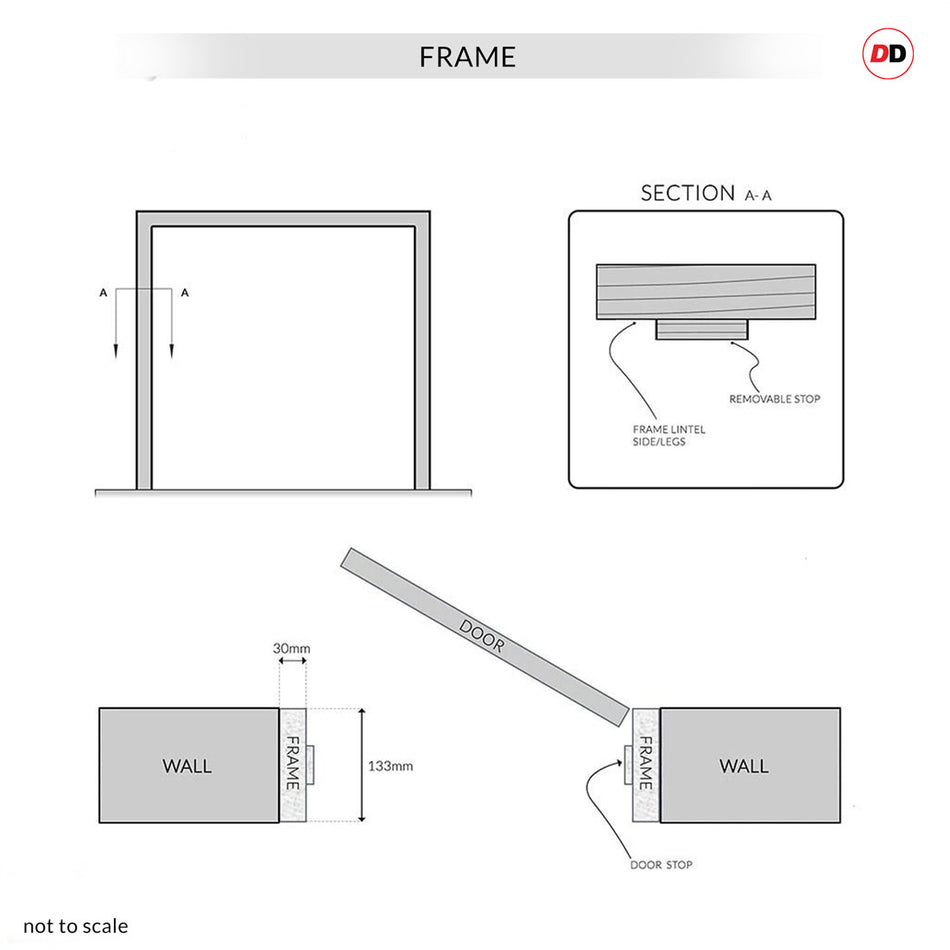 FRAME

DD

A A

SECTION A-A

REMOVABLE STOP

FRAME LINTEL
SIDE/LEGS

DOOR

30mm

WALL

FRAME

133mm

FRAME

WALL

DOOR STOP

not to scale