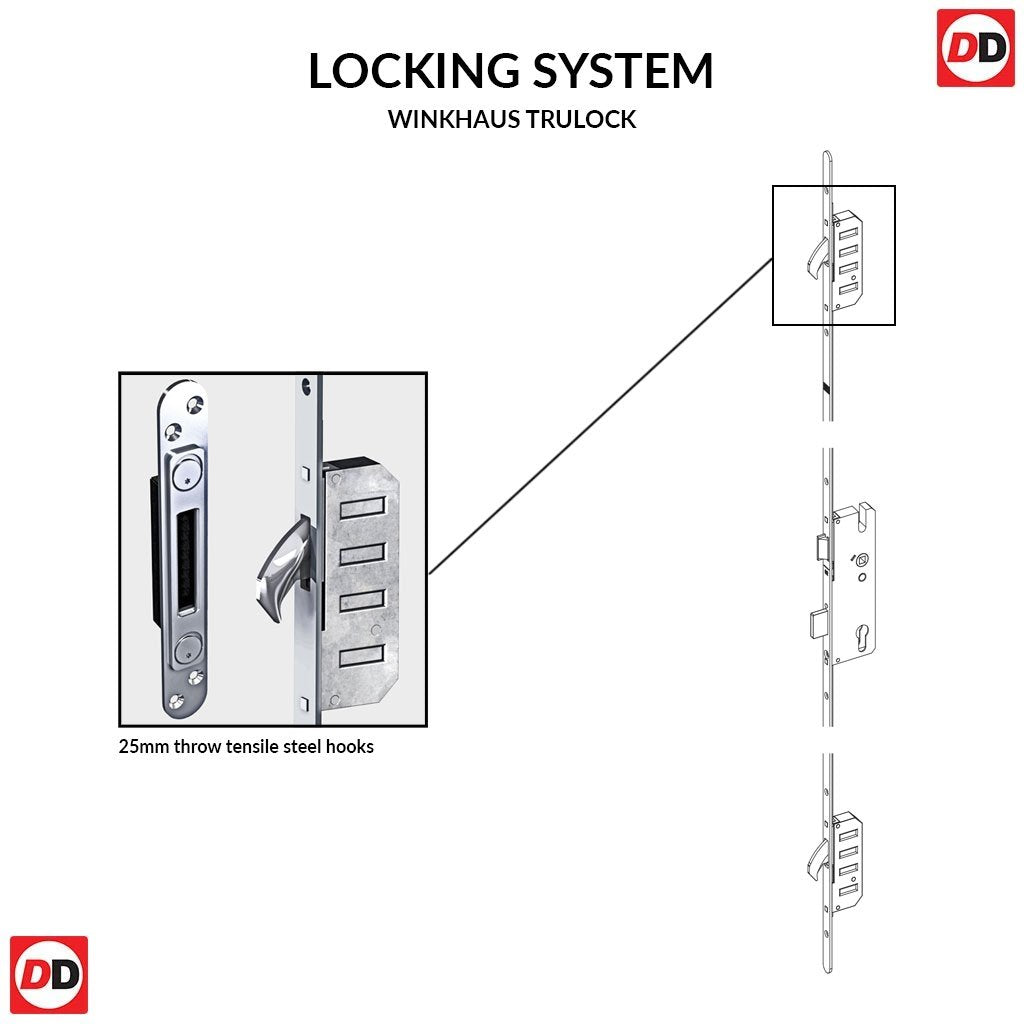 DD

LOCKING SYSTEM
WINKHAUS TRULOCK

25mm throw tensile steel hooks

DD