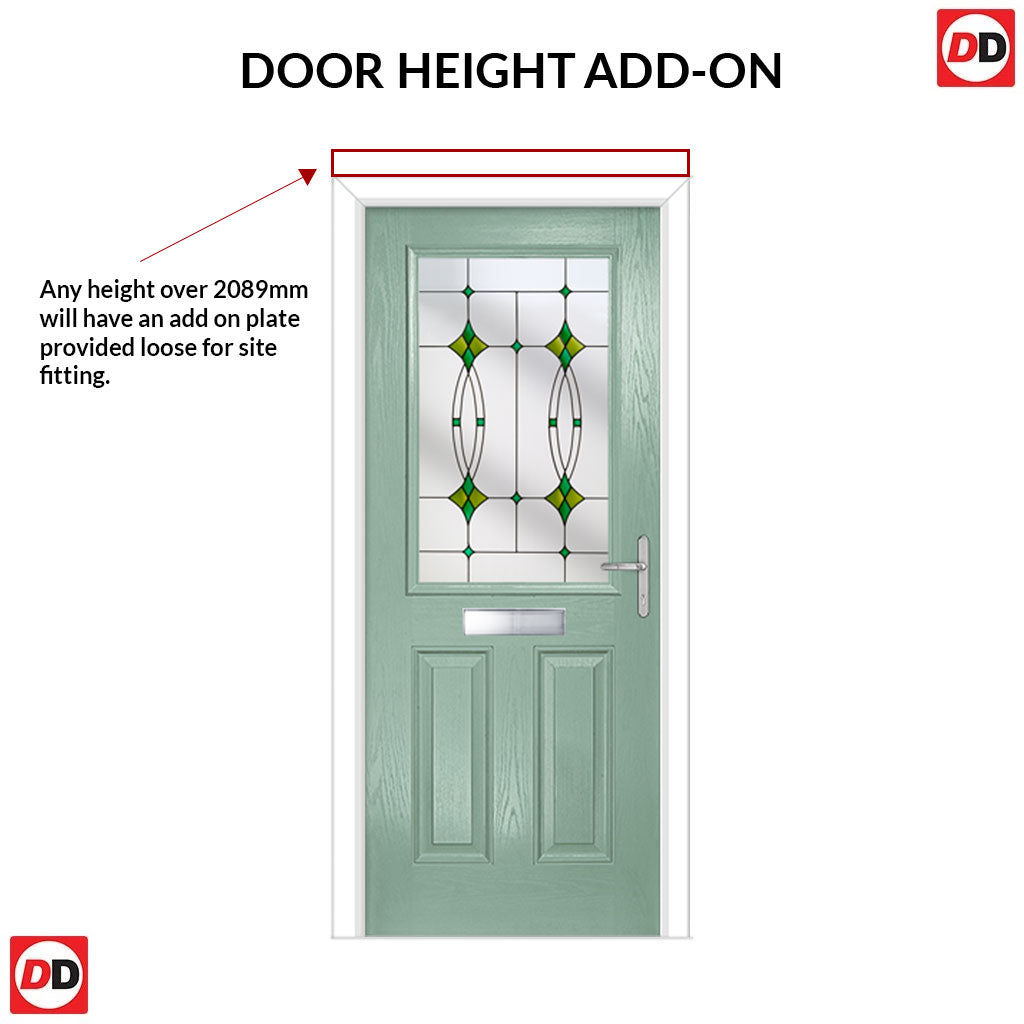 DOOR HEIGHT ADD-ON

DD

Any height over 2089mm will have an add on plate provided loose for site fitting.

DD