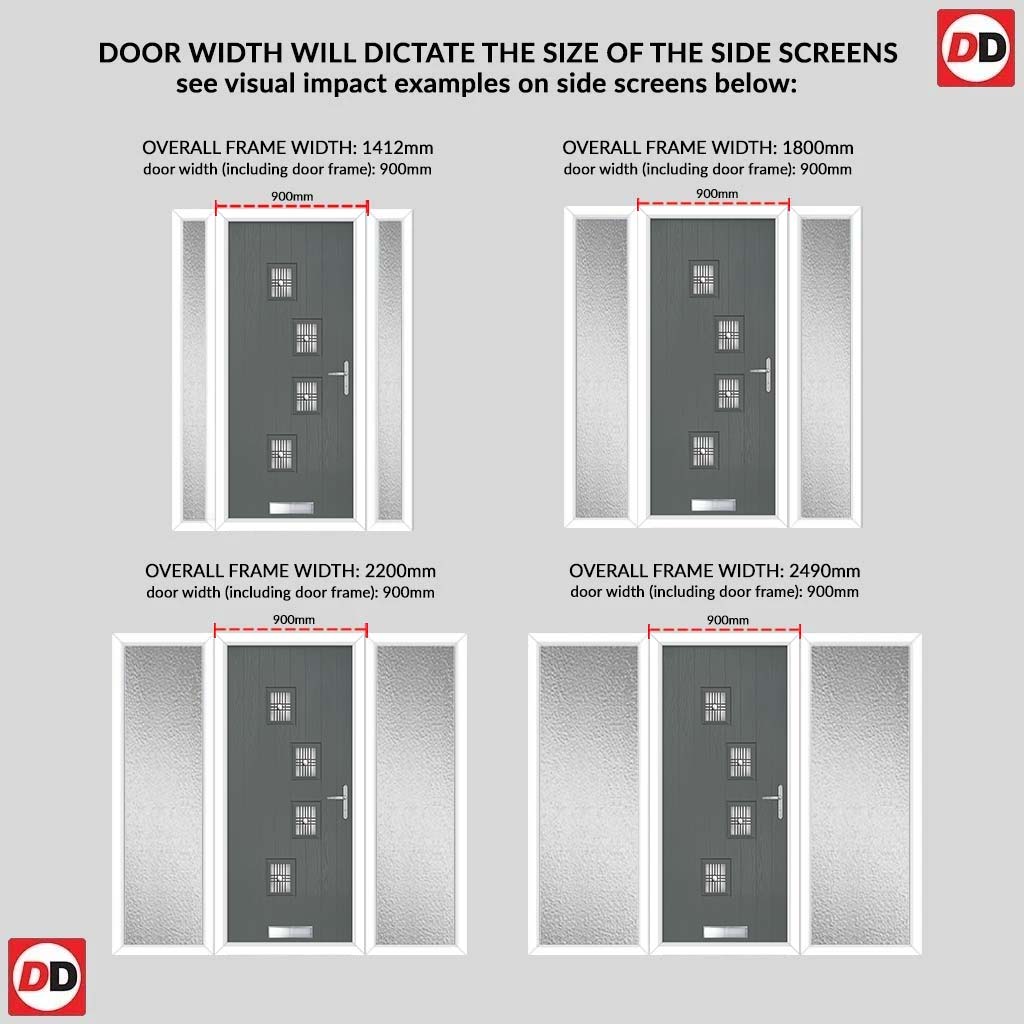 DD

DOOR WIDTH WILL DICTATE THE SIZE OF THE SIDE SCREENS
see visual impact examples on side screens below:

OVERALL FRAME WIDTH: 1412mm
door width (including door frame): 900mm

900mm

OVERALL FRAME WIDTH: 1800mm
door width (including door frame): 900mm

900mm

OVERALL FRAME WIDTH: 2200mm
door width (including door frame): 900mm

900mm

OVERALL FRAME WIDTH: 2490mm
door width (including door frame): 900mm

900mm

DD