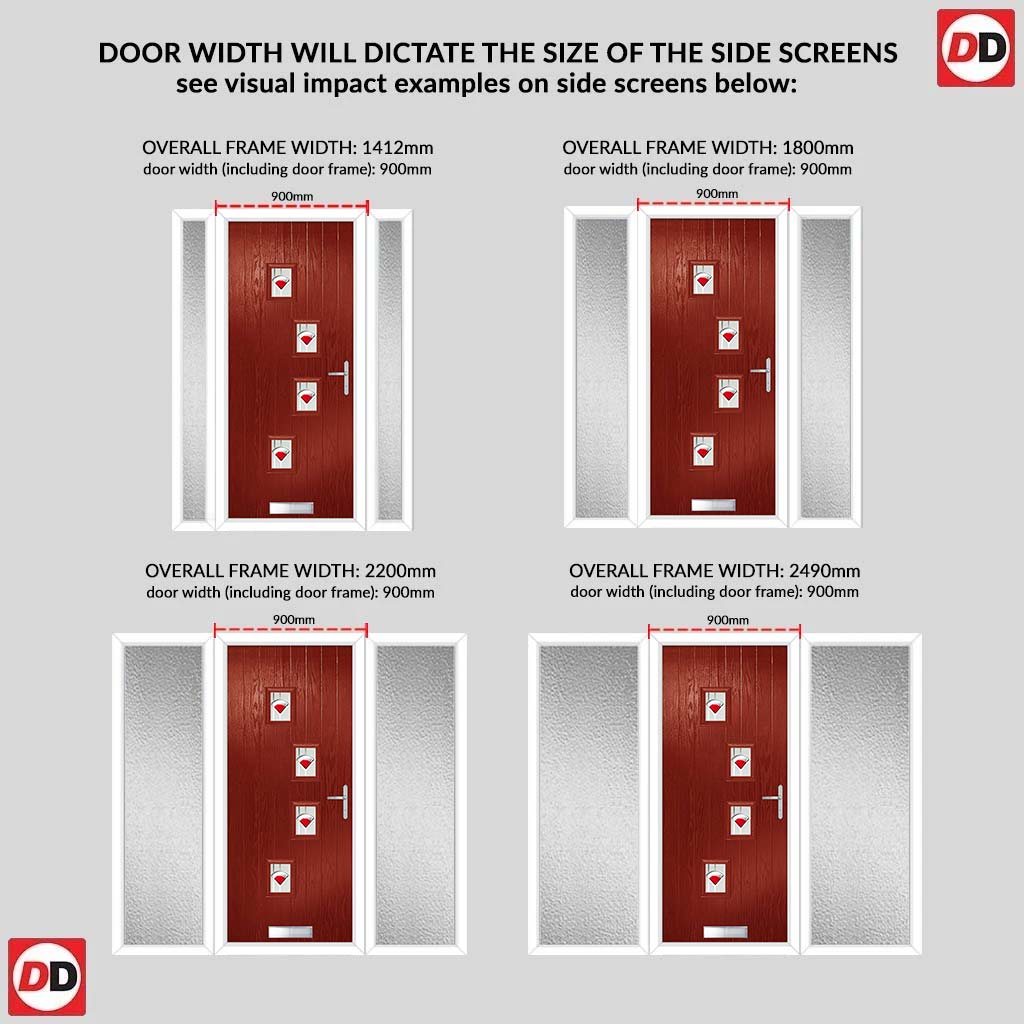 DD

DOOR WIDTH WILL DICTATE THE SIZE OF THE SIDE SCREENS
see visual impact examples on side screens below:

OVERALL FRAME WIDTH: 1412mm
door width (including door frame): 900mm

900mm

OVERALL FRAME WIDTH: 1800mm
door width (including door frame): 900mm

900mm

OVERALL FRAME WIDTH: 2200mm
door width (including door frame): 900mm

900mm

OVERALL FRAME WIDTH: 2490mm
door width (including door frame): 900mm

900mm

DD