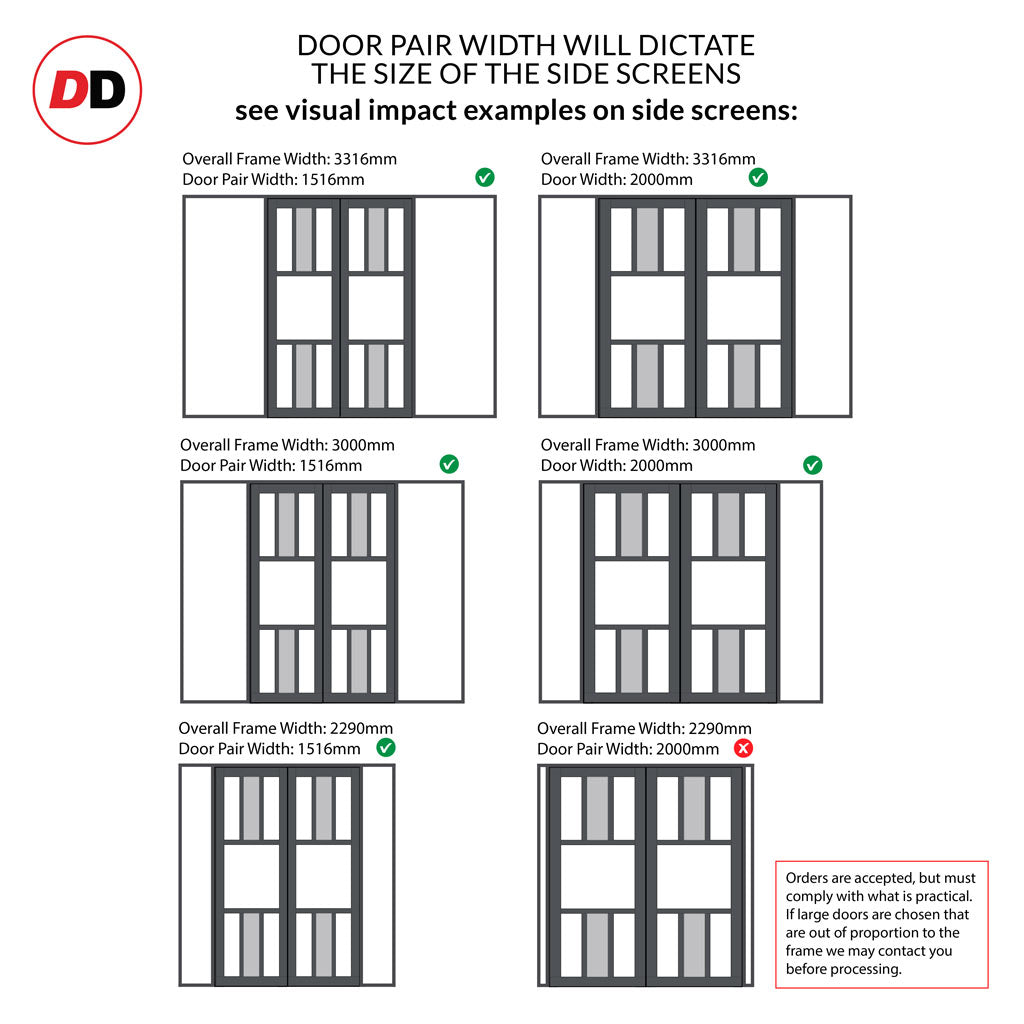 DD

DOOR PAIR WIDTH WILL DICTATE THE SIZE OF THE SIDE SCREENS
see visual impact examples on side screens:

Overall Frame Width: 3316mm
Door Pair Width: 1516mm

Overall Frame Width: 3316mm
Door Width: 2000mm

Overall Frame Width: 3000mm
Door Pair Width: 1516mm

Overall Frame Width: 3000mm
Door Width: 2000mm

Overall Frame Width: 2290mm
Door Pair Width: 1516mm

Overall Frame Width: 2290mm
Door Pair Width: 2000mm

Orders are accepted, but must comply with what is practical. If large doors are chosen that are out of proportion to the frame we may contact you before processing.