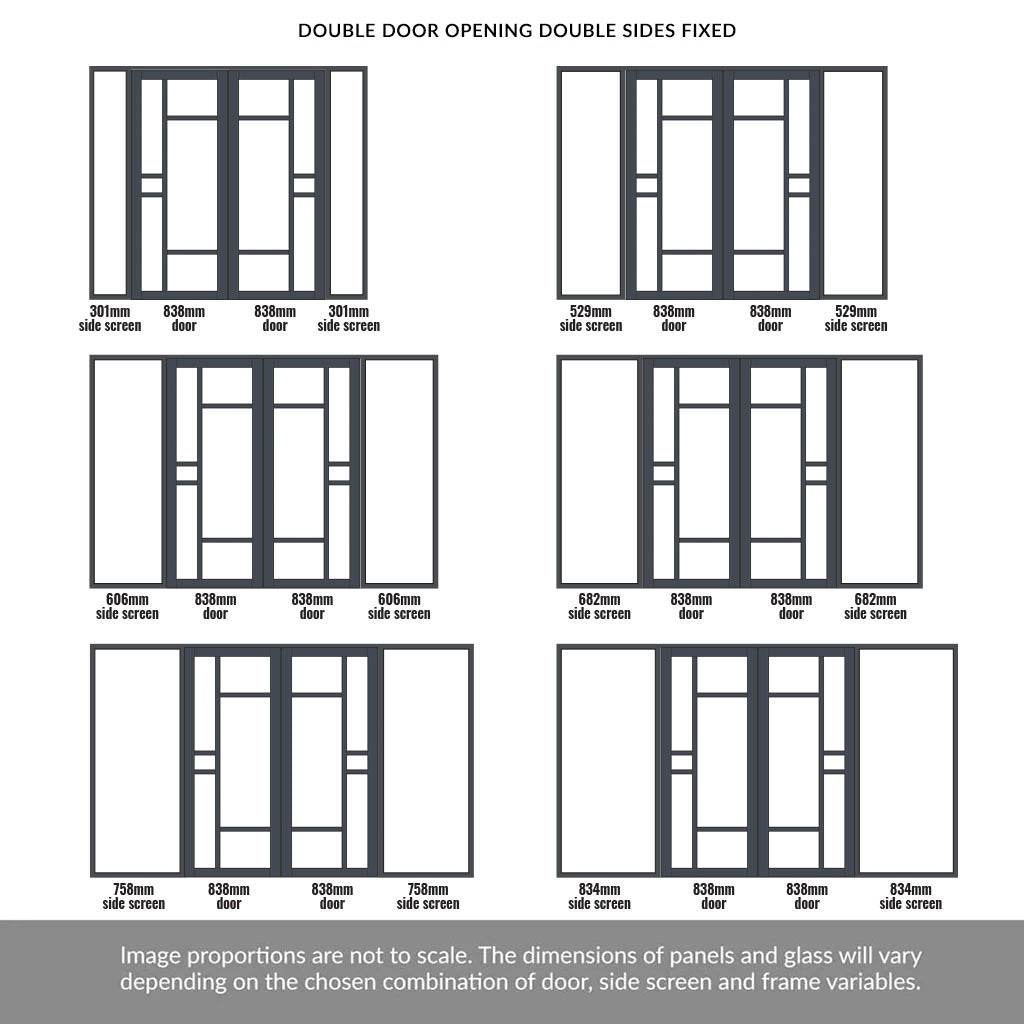 DOUBLE DOOR OPENING DOUBLE SIDES FIXED

301mm side screen
838mm door
838mm door
301mm side screen

529mm side screen
838mm door
838mm door
529mm side screen

606mm side screen
838mm door
838mm door
606mm side screen

682mm side screen
838mm door
838mm door
682mm side screen

758mm side screen
838mm door
838mm door
758mm side screen

834mm side screen
838mm door
838mm door
834mm side screen

Image proportions are not to scale. The dimensions of panels and glass will vary depending on the chosen combination of door, side screen and frame variables.