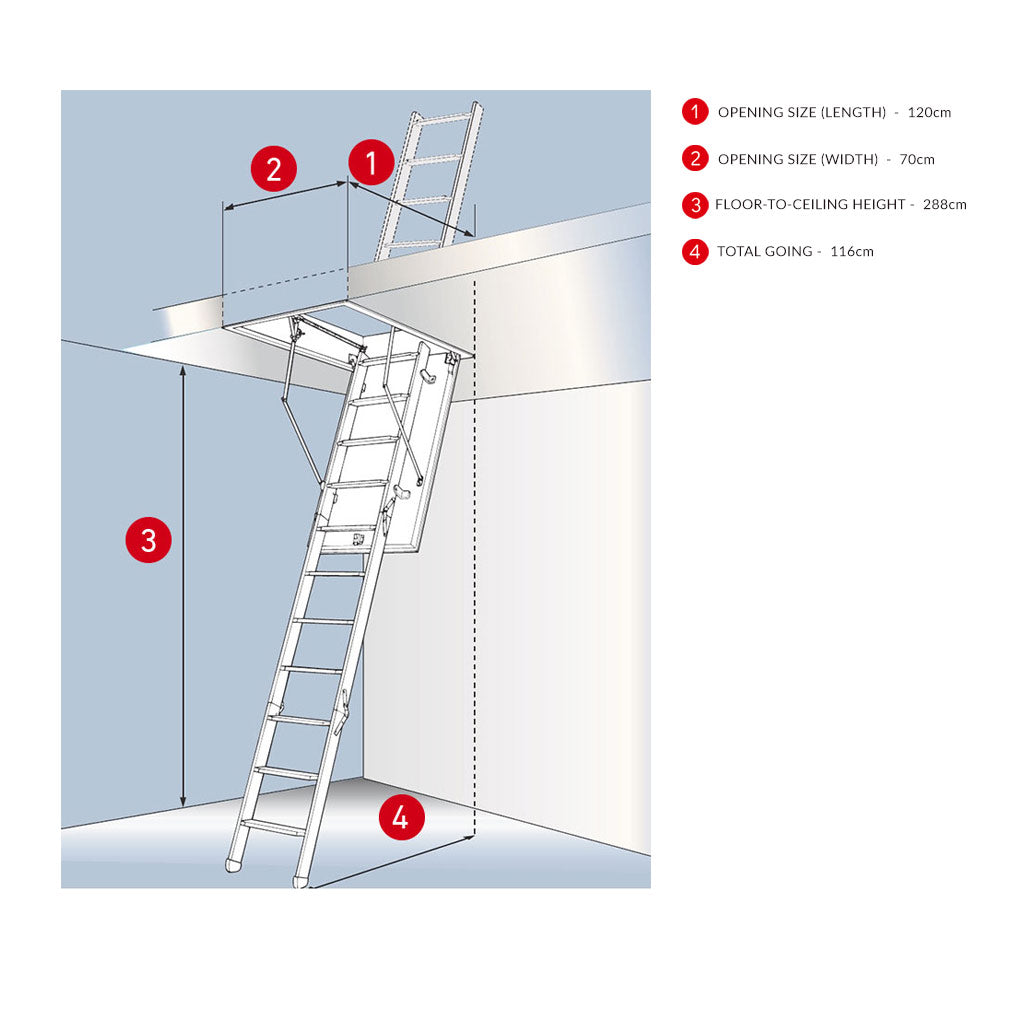 2

1

3

4

1 OPENING SIZE (LENGTH) - 120cm

2 OPENING SIZE (WIDTH) - 70cm

3 FLOOR-TO-CEILING HEIGHT - 288cm

4 TOTAL GOING - 116cm