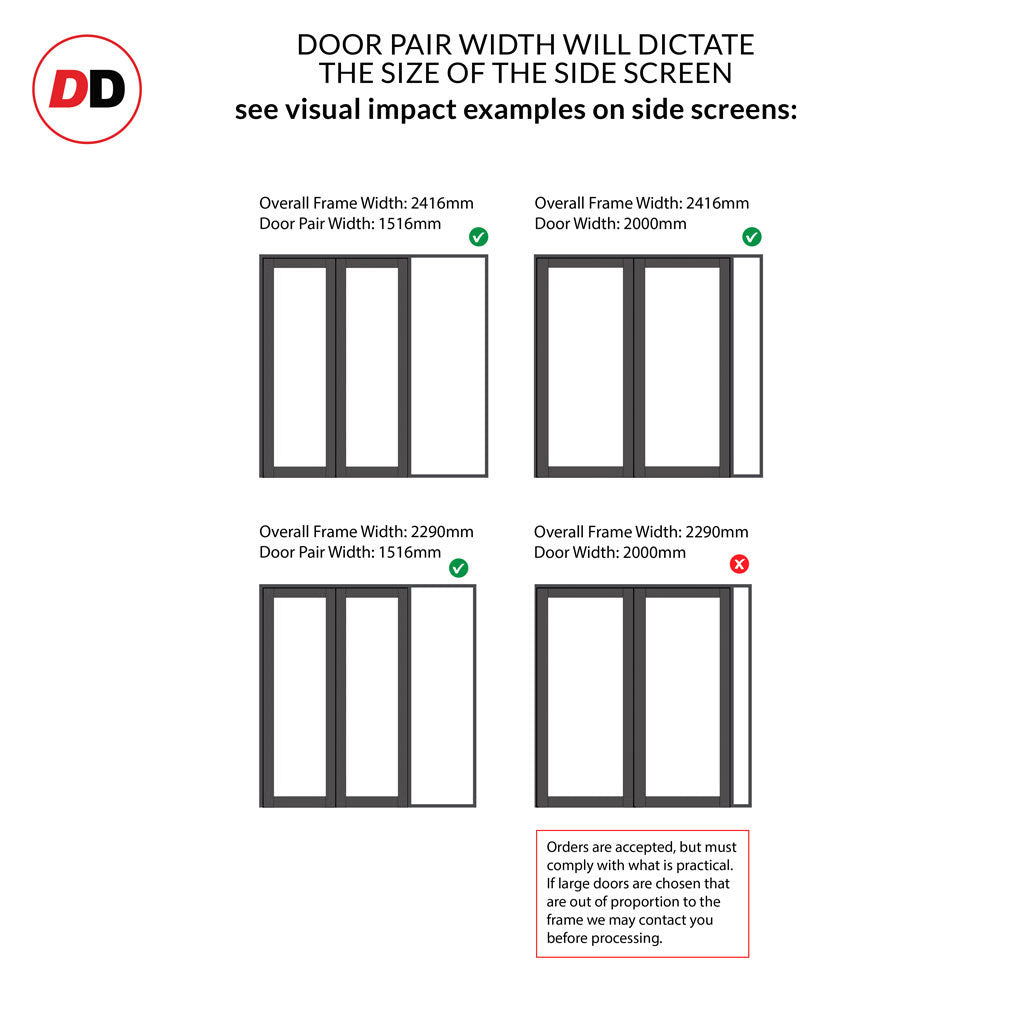 DD

DOOR PAIR WIDTH WILL DICTATE THE SIZE OF THE SIDE SCREEN
see visual impact examples on side screens:

Overall Frame Width: 2416mm
Door Pair Width: 1516mm

Overall Frame Width: 2416mm
Door Width: 2000mm

Overall Frame Width: 2290mm
Door Pair Width: 1516mm

Overall Frame Width: 2290mm
Door Width: 2000mm

Orders are accepted, but must comply with what is practical. If large doors are chosen that are out of proportion to the frame we may contact you before processing.