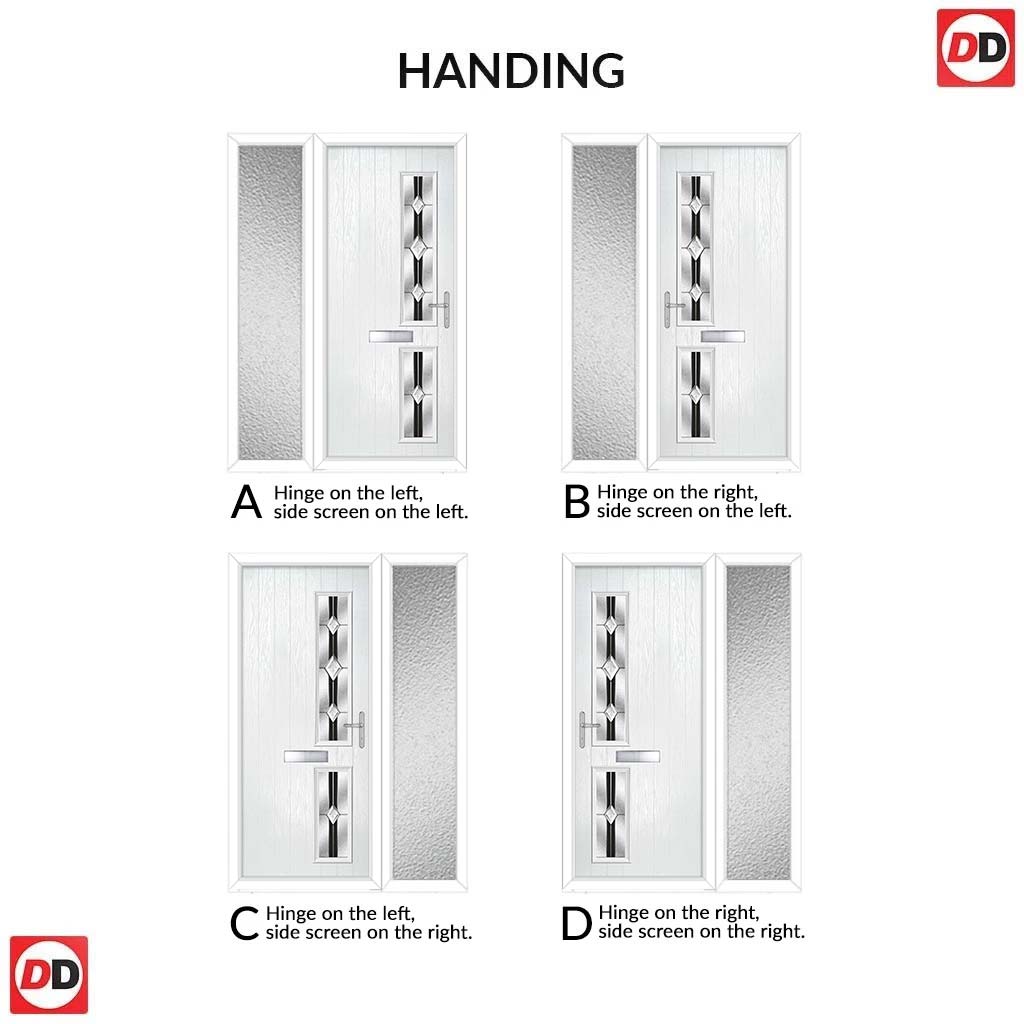 HANDING

DD

A Hinge on the left, side screen on the left.

B Hinge on the right, side screen on the left.

C Hinge on the left, side screen on the right.

D Hinge on the right, side screen on the right.

DD