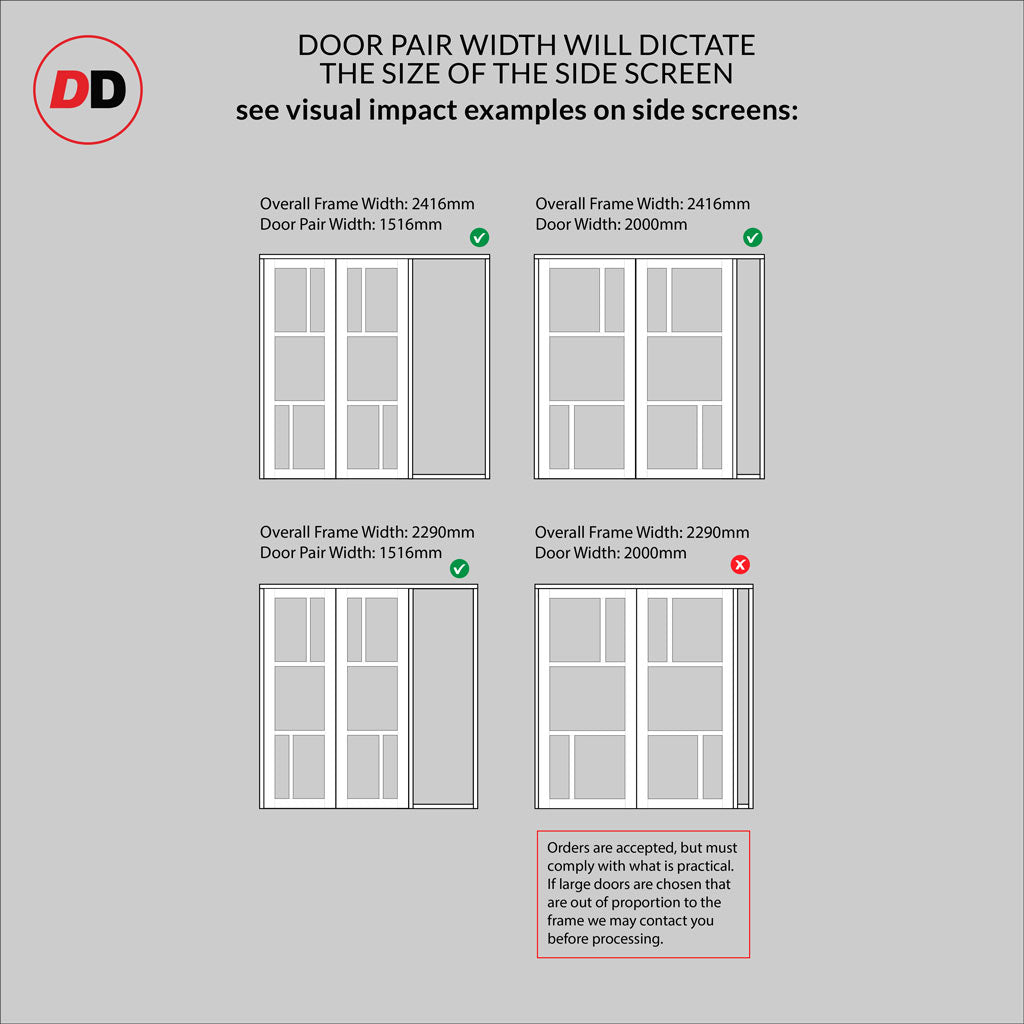 DD

DOOR PAIR WIDTH WILL DICTATE THE SIZE OF THE SIDE SCREEN
see visual impact examples on side screens:

Overall Frame Width: 2416mm
Door Pair Width: 1516mm

Overall Frame Width: 2416mm
Door Width: 2000mm

Overall Frame Width: 2290mm
Door Pair Width: 1516mm

Overall Frame Width: 2290mm
Door Width: 2000mm

Orders are accepted, but must comply with what is practical. If large doors are chosen that are out of proportion to the frame we may contact you before processing.