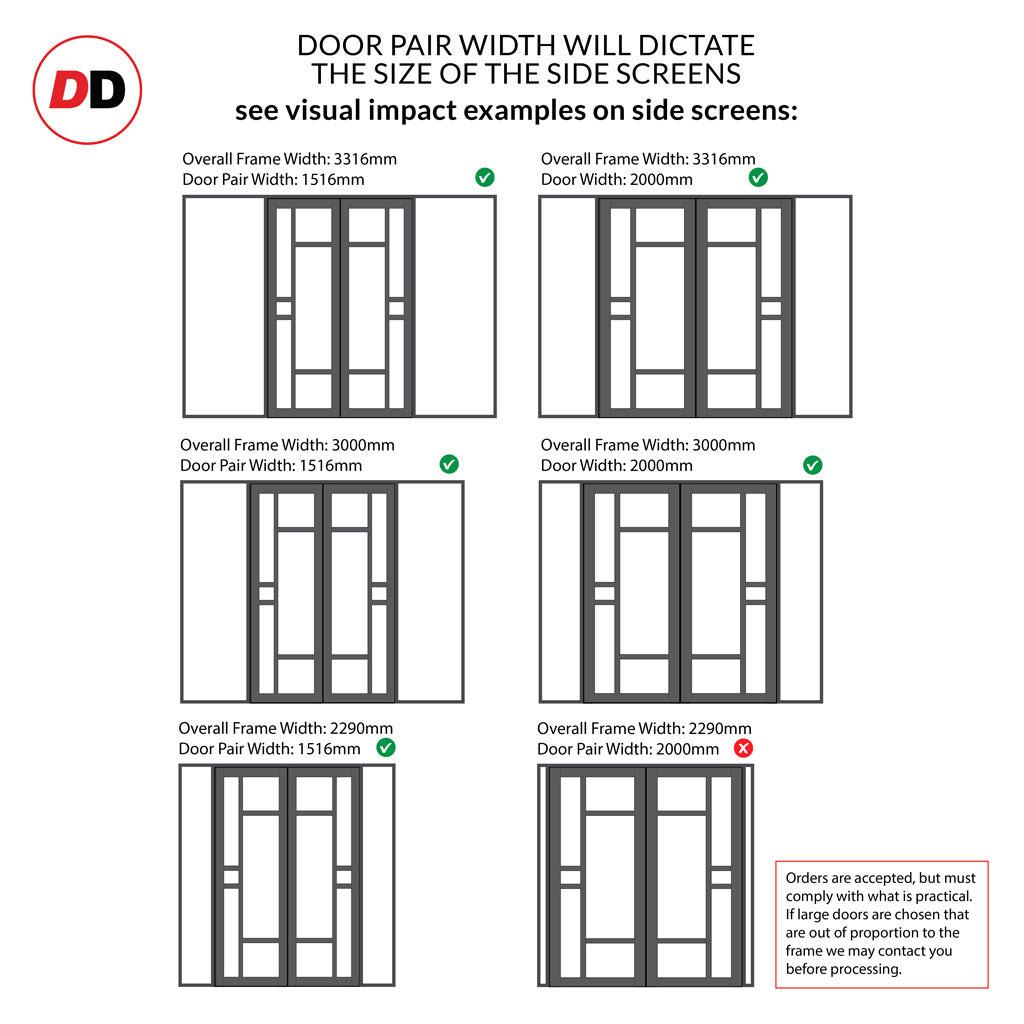 DD

DOOR PAIR WIDTH WILL DICTATE THE SIZE OF THE SIDE SCREENS

see visual impact examples on side screens:

Overall Frame Width: 3316mm
Door Pair Width: 1516mm

Overall Frame Width: 3316mm
Door Width: 2000mm

Overall Frame Width: 3000mm
Door Pair Width: 1516mm

Overall Frame Width: 3000mm
Door Width: 2000mm

Overall Frame Width: 2290mm
Door Pair Width: 1516mm

Overall Frame Width: 2290mm
Door Pair Width: 2000mm

Orders are accepted, but must comply with what is practical. If large doors are chosen that are out of proportion to the frame we may contact you before processing.