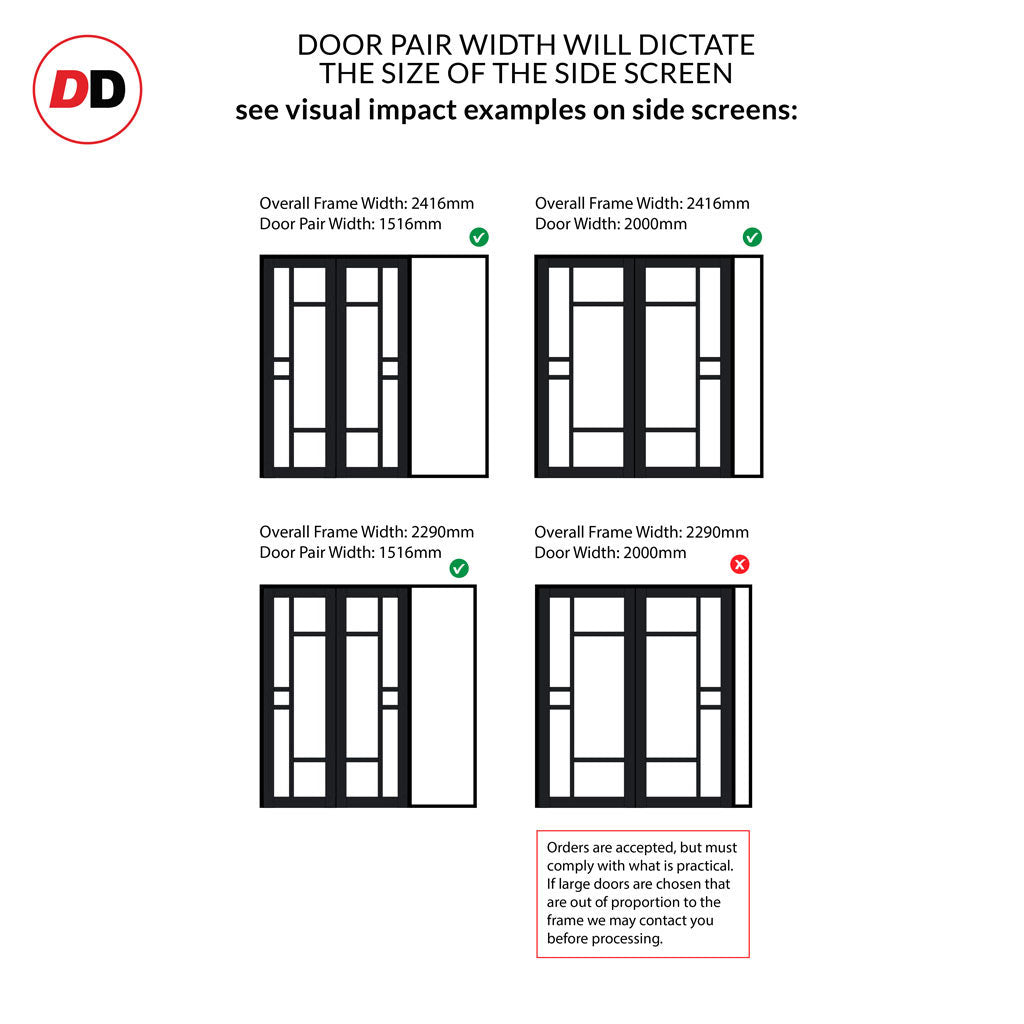 DD

DOOR PAIR WIDTH WILL DICTATE THE SIZE OF THE SIDE SCREEN
see visual impact examples on side screens:

Overall Frame Width: 2416mm
Door Pair Width: 1516mm

Overall Frame Width: 2416mm
Door Width: 2000mm

Overall Frame Width: 2290mm
Door Pair Width: 1516mm

Overall Frame Width: 2290mm
Door Width: 2000mm

Orders are accepted, but must comply with what is practical. If large doors are chosen that are out of proportion to the frame we may contact you before processing.