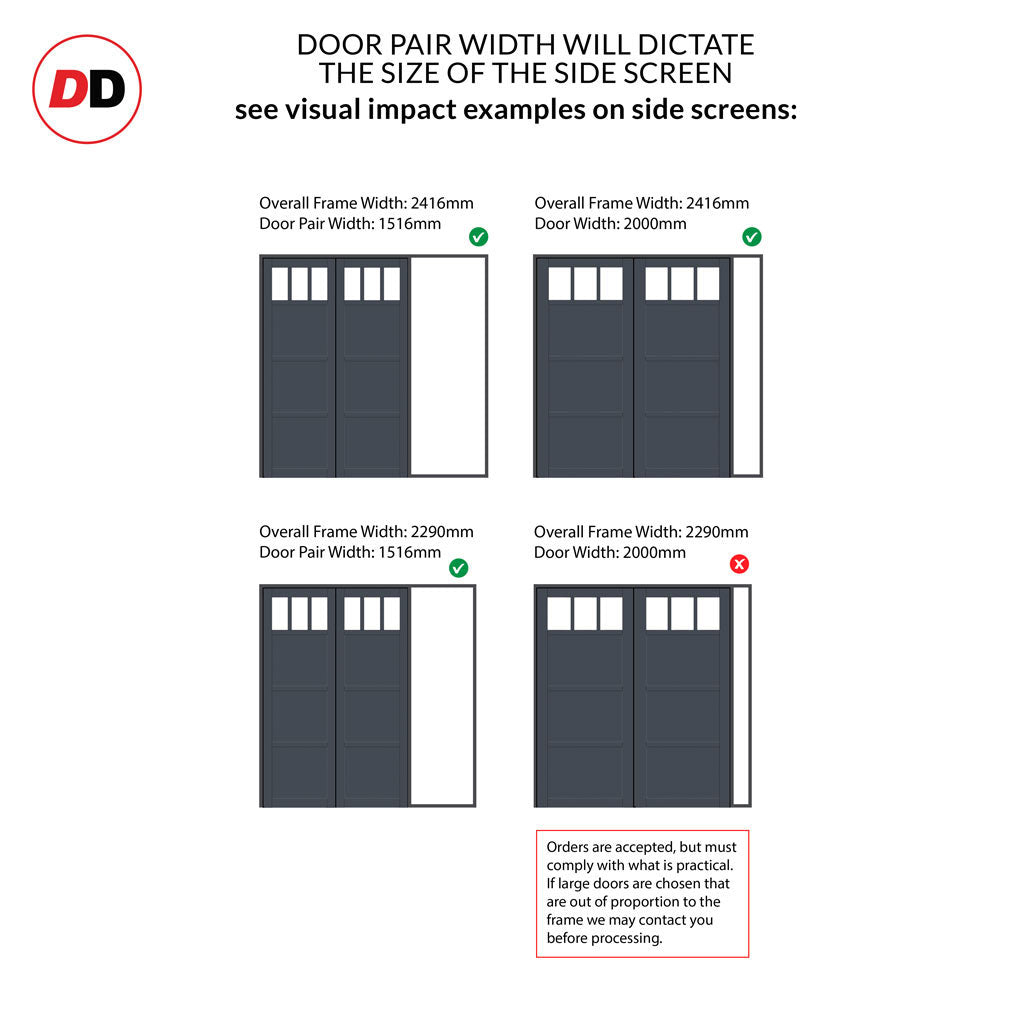 DD

DOOR PAIR WIDTH WILL DICTATE THE SIZE OF THE SIDE SCREEN
see visual impact examples on side screens:

Overall Frame Width: 2416mm
Door Pair Width: 1516mm

Overall Frame Width: 2416mm
Door Width: 2000mm

Overall Frame Width: 2290mm
Door Pair Width: 1516mm

Overall Frame Width: 2290mm
Door Width: 2000mm

Orders are accepted, but must comply with what is practical. If large doors are chosen that are out of proportion to the frame we may contact you before processing.