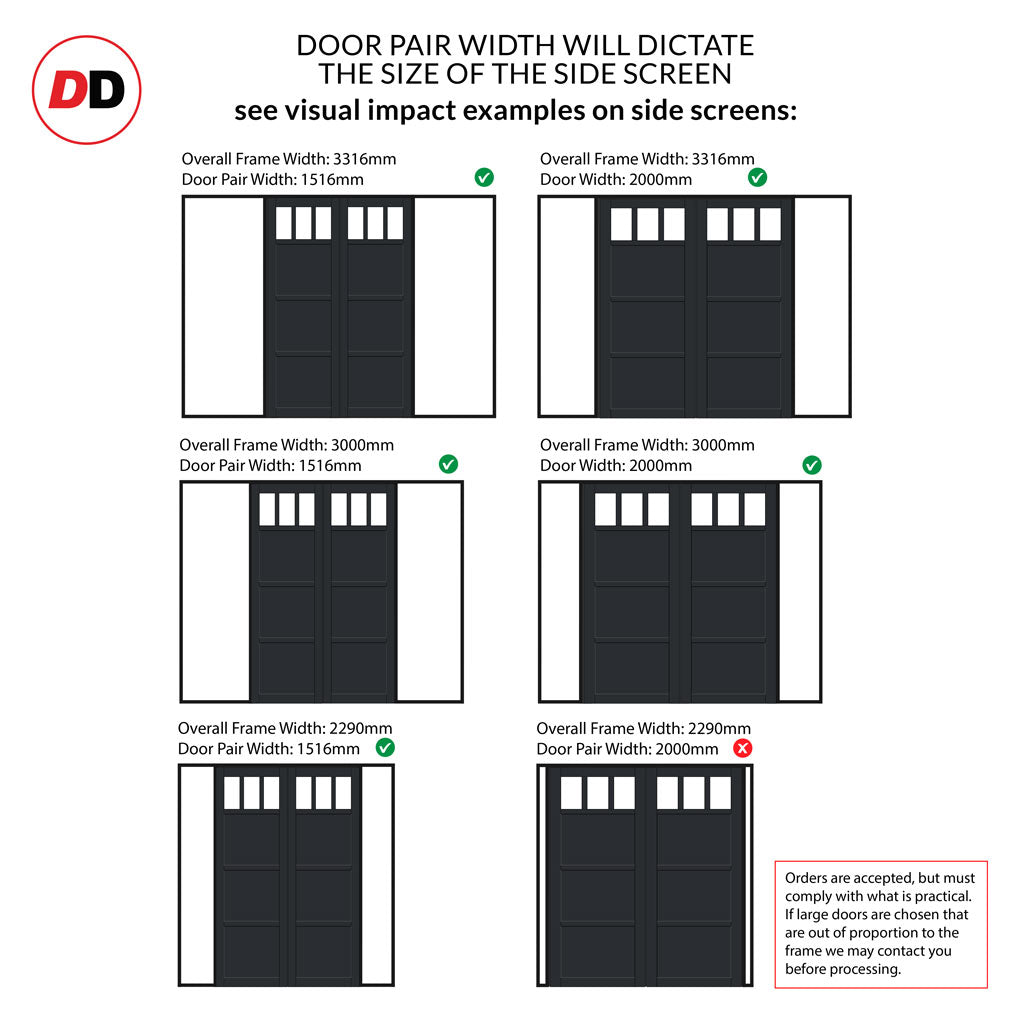 DD

DOOR PAIR WIDTH WILL DICTATE THE SIZE OF THE SIDE SCREEN
see visual impact examples on side screens:

Overall Frame Width: 3316mm
Door Pair Width: 1516mm

Overall Frame Width: 3316mm
Door Width: 2000mm

Overall Frame Width: 3000mm
Door Pair Width: 1516mm

Overall Frame Width: 3000mm
Door Width: 2000mm

Overall Frame Width: 2290mm
Door Pair Width: 1516mm

Overall Frame Width: 2290mm
Door Pair Width: 2000mm

Orders are accepted, but must comply with what is practical. If large doors are chosen that are out of proportion to the frame we may contact you before processing.