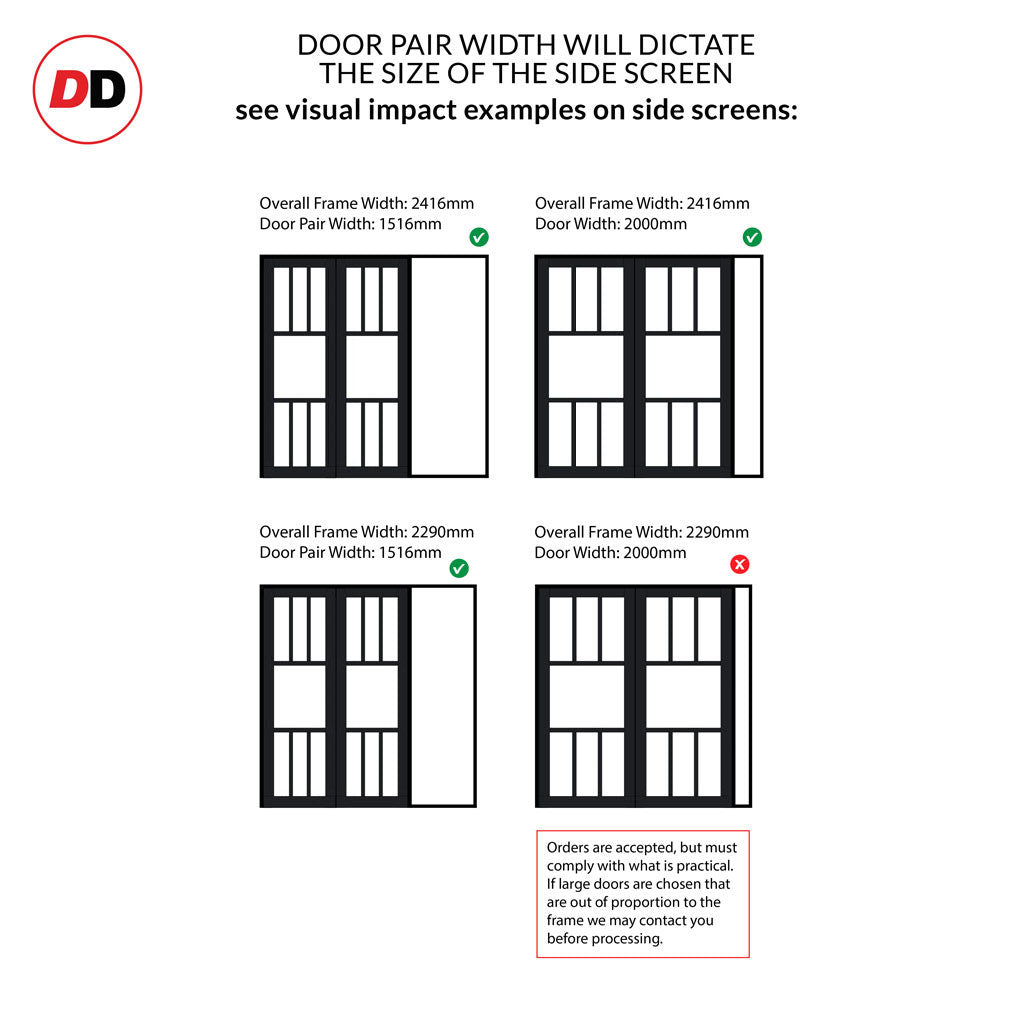 DD

DOOR PAIR WIDTH WILL DICTATE THE SIZE OF THE SIDE SCREEN
see visual impact examples on side screens:

Overall Frame Width: 2416mm
Door Pair Width: 1516mm

Overall Frame Width: 2416mm
Door Width: 2000mm

Overall Frame Width: 2290mm
Door Pair Width: 1516mm

Overall Frame Width: 2290mm
Door Width: 2000mm

Orders are accepted, but must comply with what is practical. If large doors are chosen that are out of proportion to the frame we may contact you before processing.