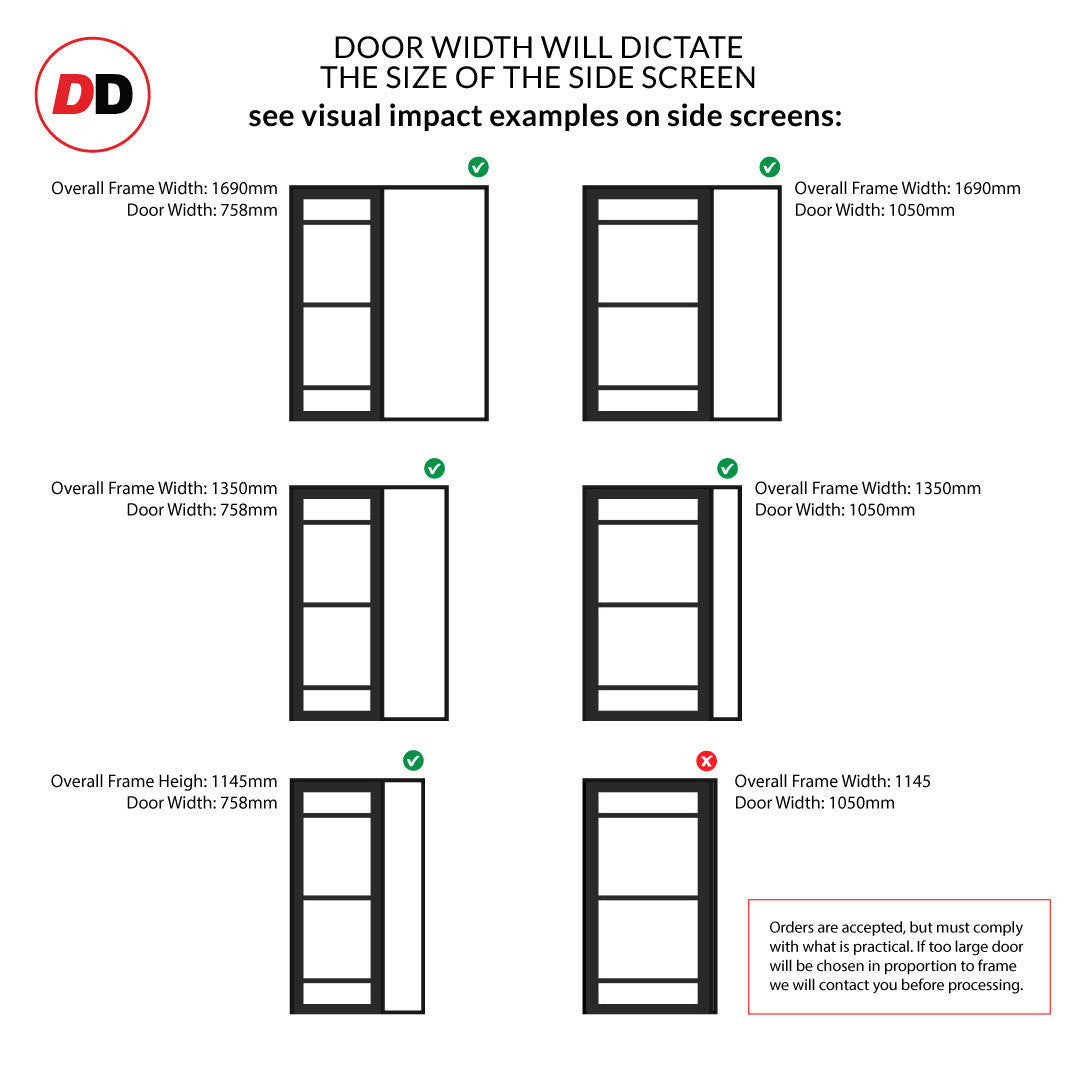 DD

DOOR WIDTH WILL DICTATE THE SIZE OF THE SIDE SCREEN
see visual impact examples on side screens:

Overall Frame Width: 1690mm
Door Width: 758mm

Overall Frame Width: 1690mm
Door Width: 1050mm

Overall Frame Width: 1350mm
Door Width: 758mm

Overall Frame Width: 1350mm
Door Width: 1050mm

Overall Frame Heigh: 1145mm
Door Width: 758mm

Overall Frame Width: 1145
Door Width: 1050mm

Orders are accepted, but must comply with what is practical. If too large door will be chosen in proportion to frame we will contact you before processing.