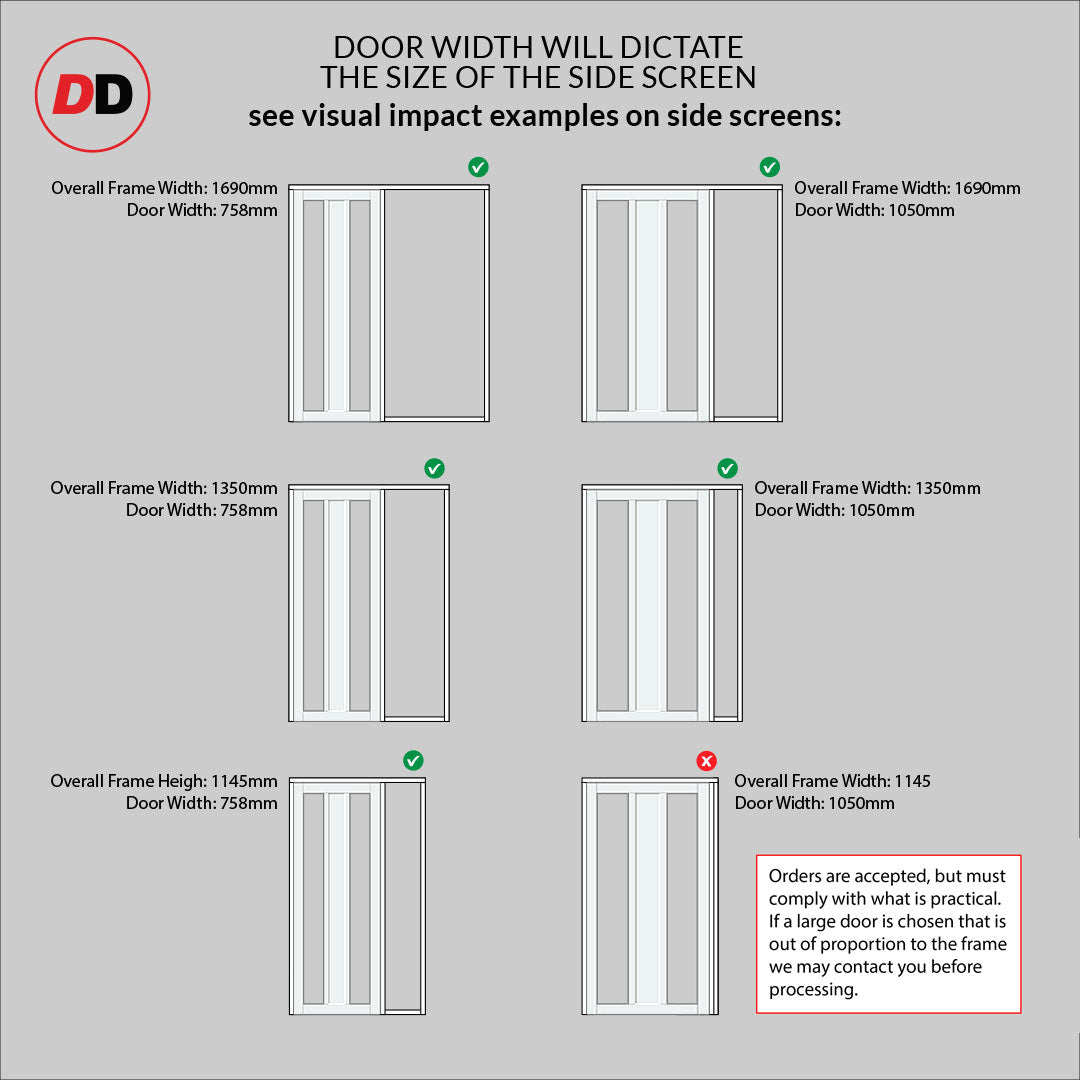 DD

DOOR WIDTH WILL DICTATE THE SIZE OF THE SIDE SCREEN
see visual impact examples on side screens:

Overall Frame Width: 1690mm
Door Width: 758mm

Overall Frame Width: 1690mm
Door Width: 1050mm

Overall Frame Width: 1350mm
Door Width: 758mm

Overall Frame Width: 1350mm
Door Width: 1050mm

Overall Frame Heigh: 1145mm
Door Width: 758mm

Overall Frame Width: 1145
Door Width: 1050mm

Orders are accepted, but must comply with what is practical. If a large door is chosen that is out of proportion to the frame we may contact you before processing.