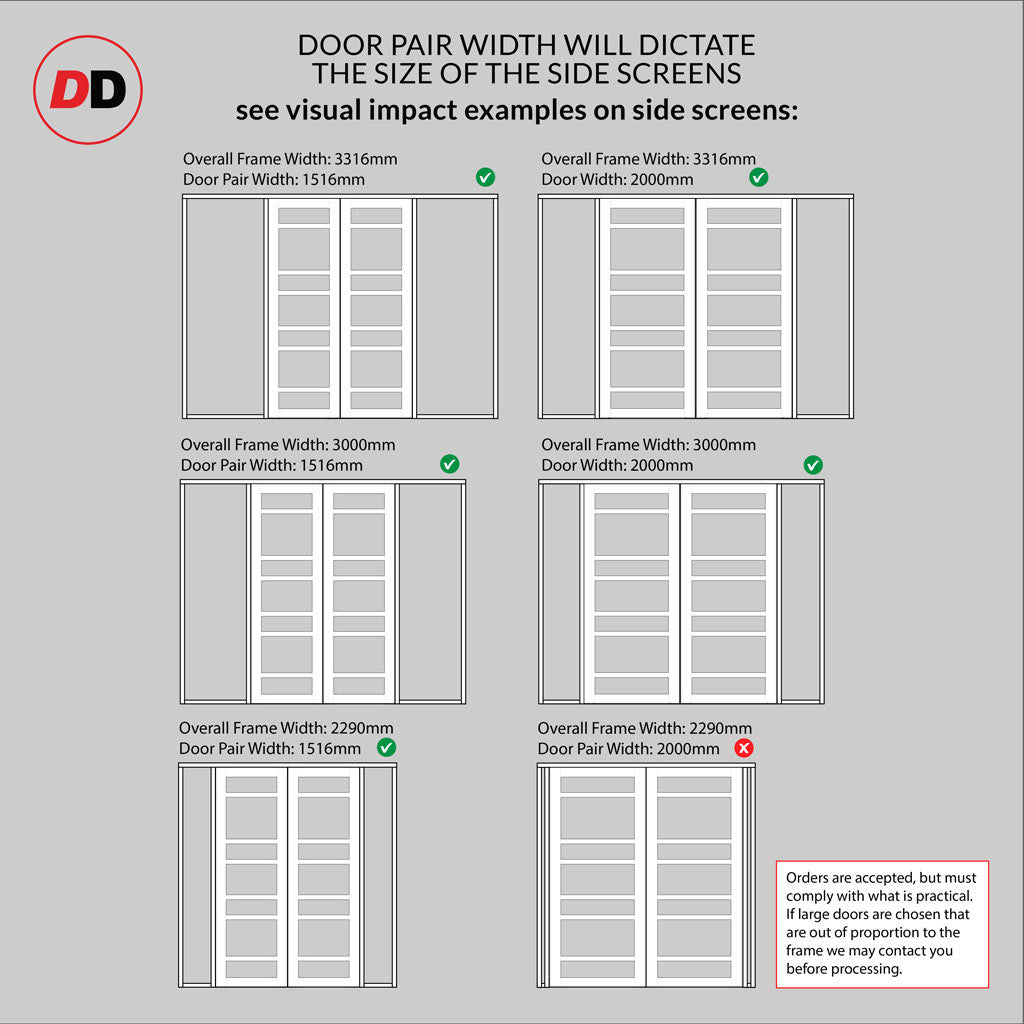 DD

DOOR PAIR WIDTH WILL DICTATE THE SIZE OF THE SIDE SCREENS
see visual impact examples on side screens:

Overall Frame Width: 3316mm
Door Pair Width: 1516mm

Overall Frame Width: 3316mm
Door Width: 2000mm

Overall Frame Width: 3000mm
Door Pair Width: 1516mm

Overall Frame Width: 3000mm
Door Width: 2000mm

Overall Frame Width: 2290mm
Door Pair Width: 1516mm

Overall Frame Width: 2290mm
Door Pair Width: 2000mm

Orders are accepted, but must comply with what is practical. If large doors are chosen that are out of proportion to the frame we may contact you before processing.