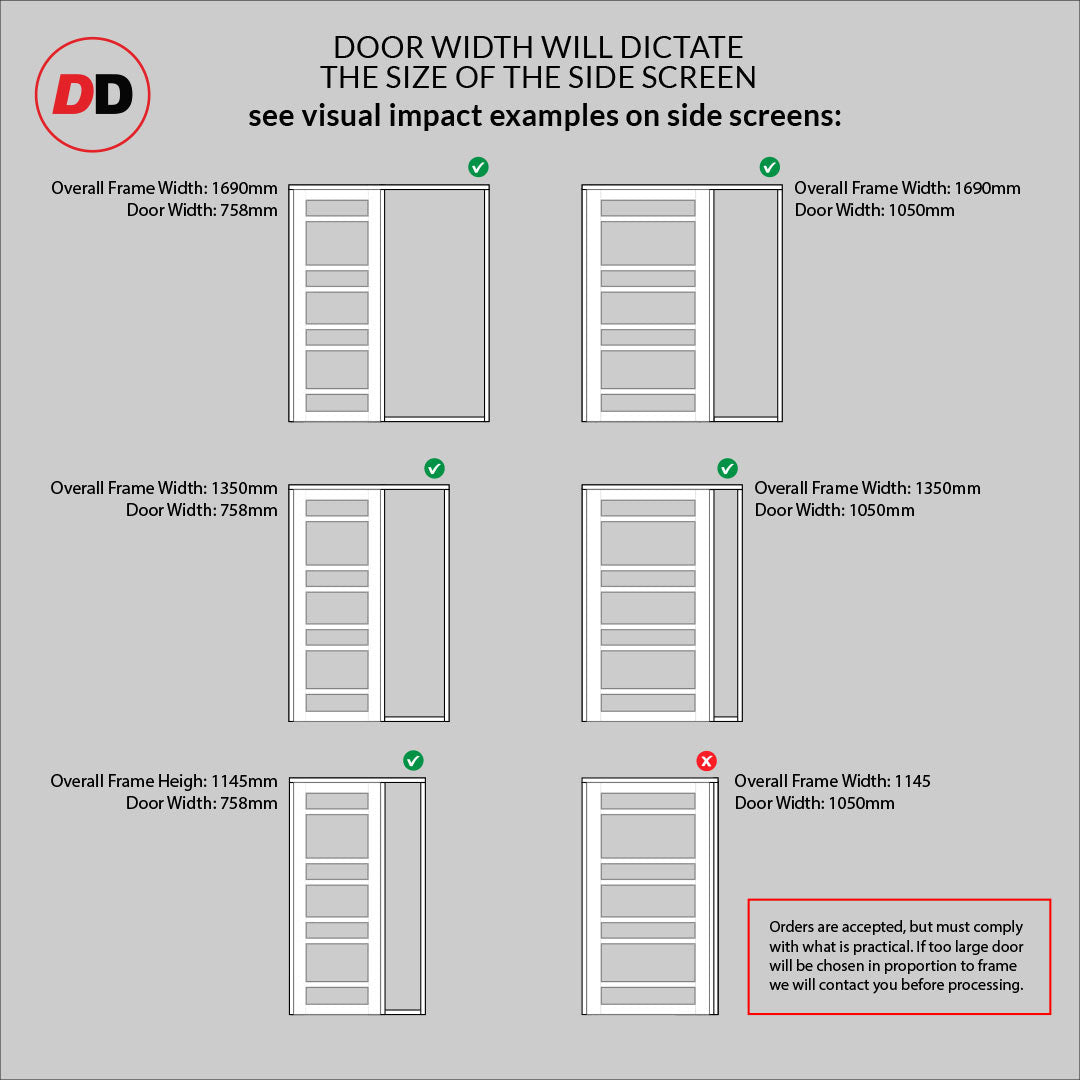 DD

DOOR WIDTH WILL DICTATE
THE SIZE OF THE SIDE SCREEN
see visual impact examples on side screens:

Overall Frame Width: 1690mm
Door Width: 758mm

Overall Frame Width: 1690mm
Door Width: 1050mm

Overall Frame Width: 1350mm
Door Width: 758mm

Overall Frame Width: 1350mm
Door Width: 1050mm

Overall Frame Heigh: 1145mm
Door Width: 758mm

Overall Frame Width: 1145
Door Width: 1050mm

Orders are accepted, but must comply with what is practical. If too large door will be chosen in proportion to frame we will contact you before processing.