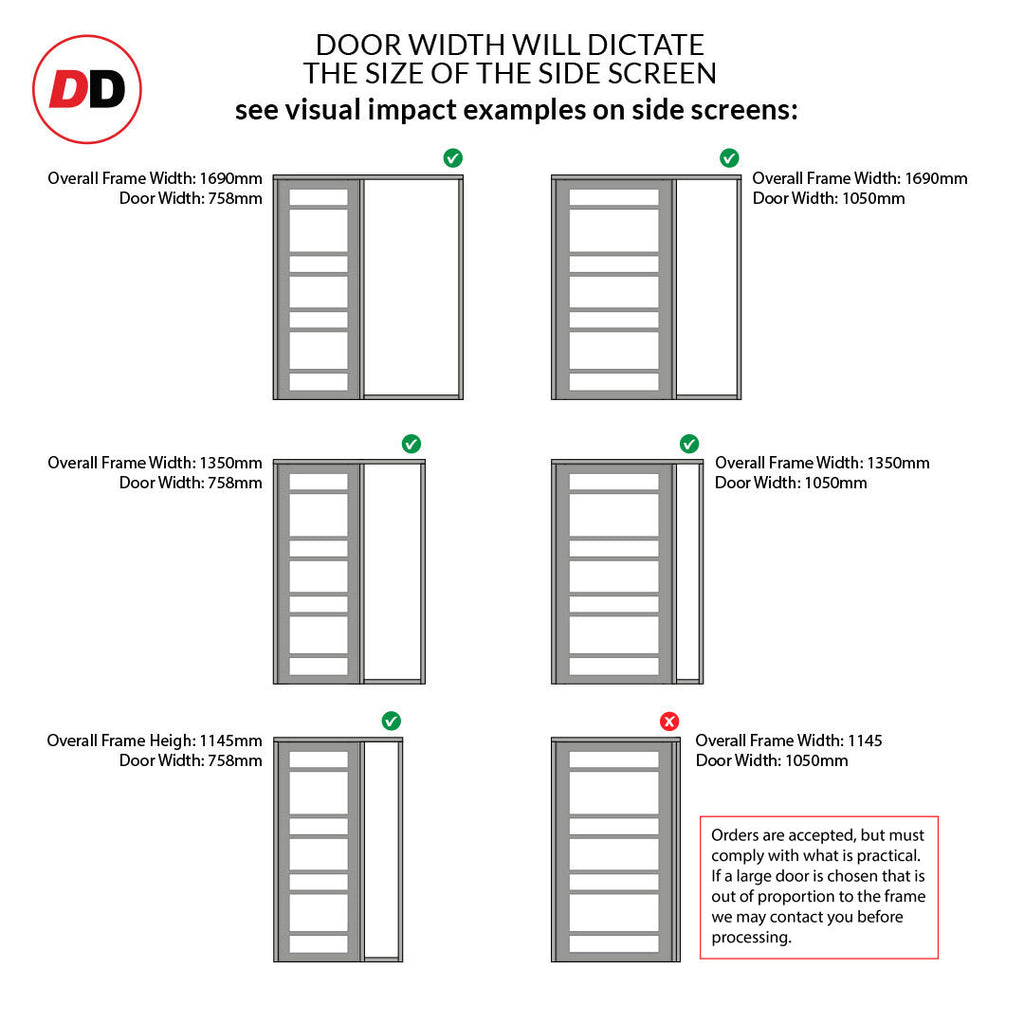 DD

DOOR WIDTH WILL DICTATE THE SIZE OF THE SIDE SCREEN

see visual impact examples on side screens:

Overall Frame Width: 1690mm
Door Width: 758mm

Overall Frame Width: 1690mm
Door Width: 1050mm

Overall Frame Width: 1350mm
Door Width: 758mm

Overall Frame Width: 1350mm
Door Width: 1050mm

Overall Frame Heigh: 1145mm
Door Width: 758mm

Overall Frame Width: 1145
Door Width: 1050mm

Orders are accepted, but must comply with what is practical. If a large door is chosen that is out of proportion to the frame we may contact you before processing.