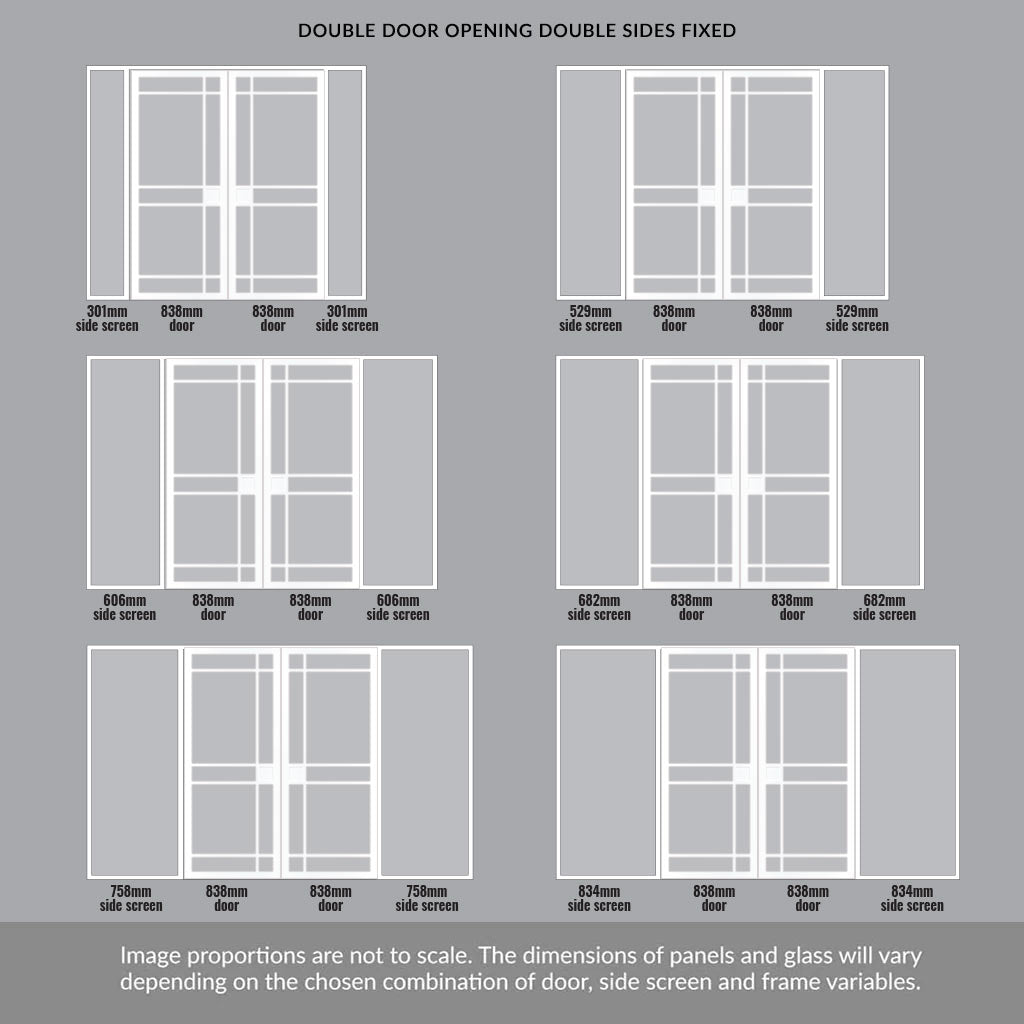 DOUBLE DOOR OPENING DOUBLE SIDES FIXED

301mm side screen
838mm door
838mm door
301mm side screen

529mm side screen
838mm door
838mm door
529mm side screen

606mm side screen
838mm door
838mm door
606mm side screen

682mm side screen
838mm door
838mm door
682mm side screen

758mm side screen
838mm door
838mm door
758mm side screen

834mm side screen
838mm door
838mm door
834mm side screen

Image proportions are not to scale. The dimensions of panels and glass will vary depending on the chosen combination of door, side screen and frame variables.