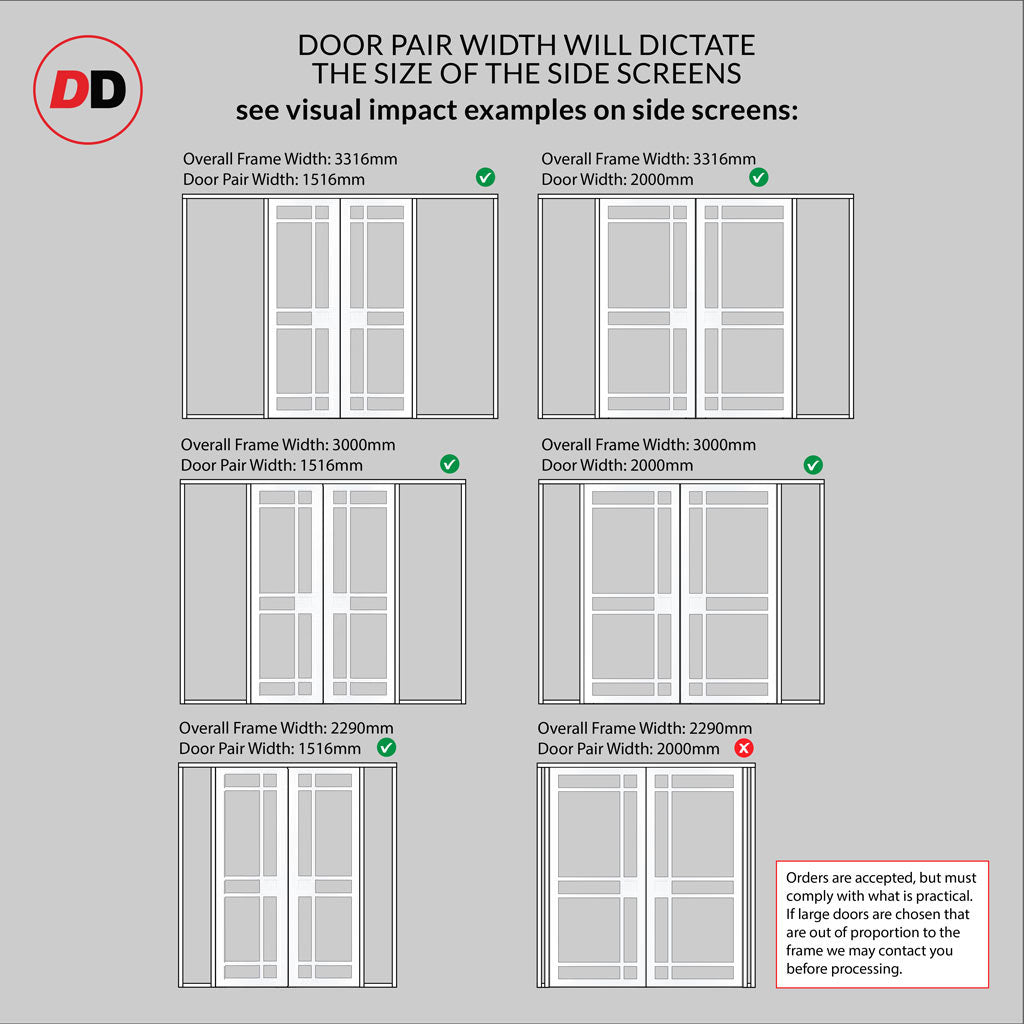 DD

DOOR PAIR WIDTH WILL DICTATE THE SIZE OF THE SIDE SCREENS

see visual impact examples on side screens:

Overall Frame Width: 3316mm
Door Pair Width: 1516mm

Overall Frame Width: 3316mm
Door Width: 2000mm

Overall Frame Width: 3000mm
Door Pair Width: 1516mm

Overall Frame Width: 3000mm
Door Width: 2000mm

Overall Frame Width: 2290mm
Door Pair Width: 1516mm

Overall Frame Width: 2290mm
Door Pair Width: 2000mm

Orders are accepted, but must comply with what is practical. If large doors are chosen that are out of proportion to the frame we may contact you before processing.