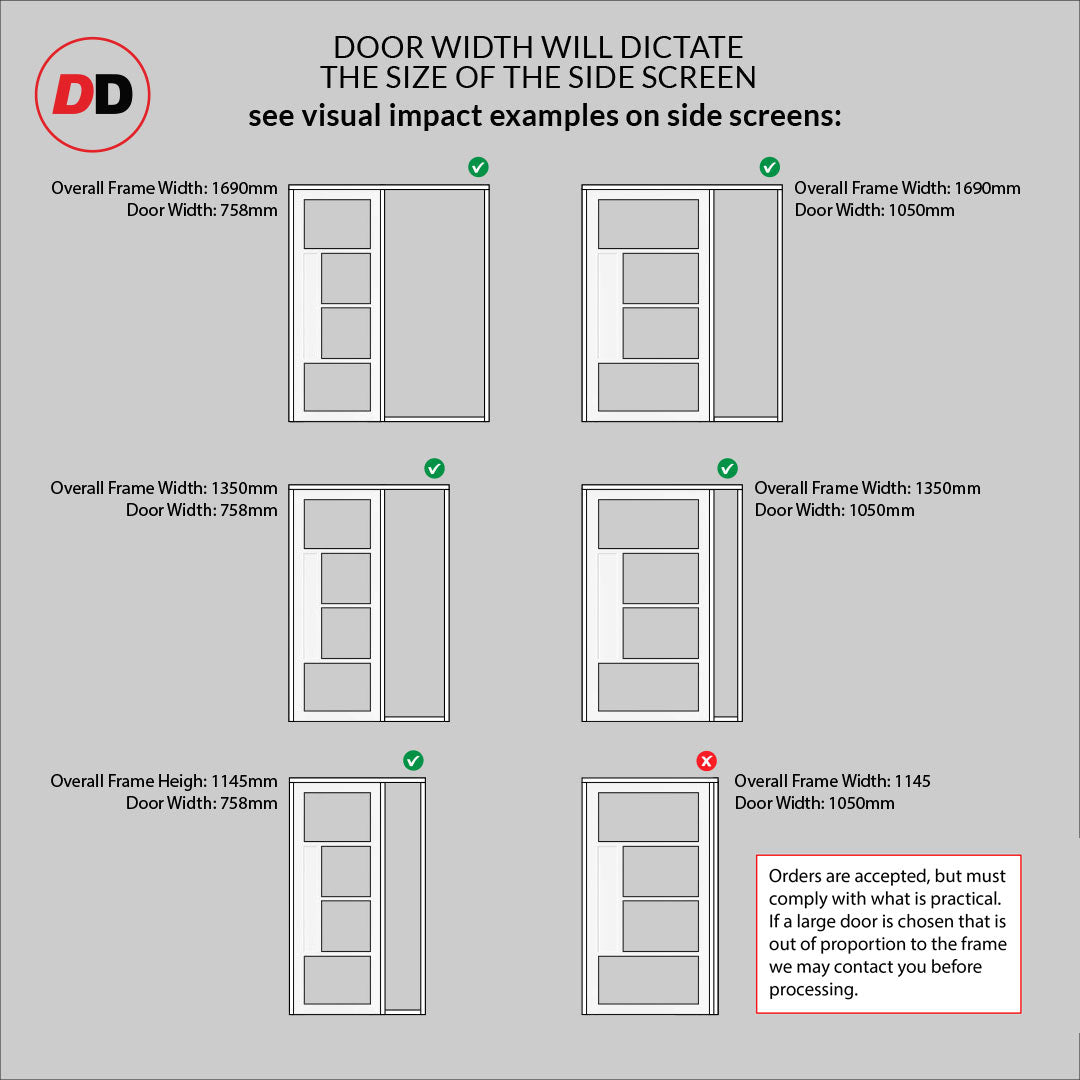 DD

DOOR WIDTH WILL DICTATE THE SIZE OF THE SIDE SCREEN
see visual impact examples on side screens:

Overall Frame Width: 1690mm
Door Width: 758mm

Overall Frame Width: 1690mm
Door Width: 1050mm

Overall Frame Width: 1350mm
Door Width: 758mm

Overall Frame Width: 1350mm
Door Width: 1050mm

Overall Frame Heigh: 1145mm
Door Width: 758mm

Overall Frame Width: 1145
Door Width: 1050mm

Orders are accepted, but must comply with what is practical. If a large door is chosen that is out of proportion to the frame we may contact you before processing.