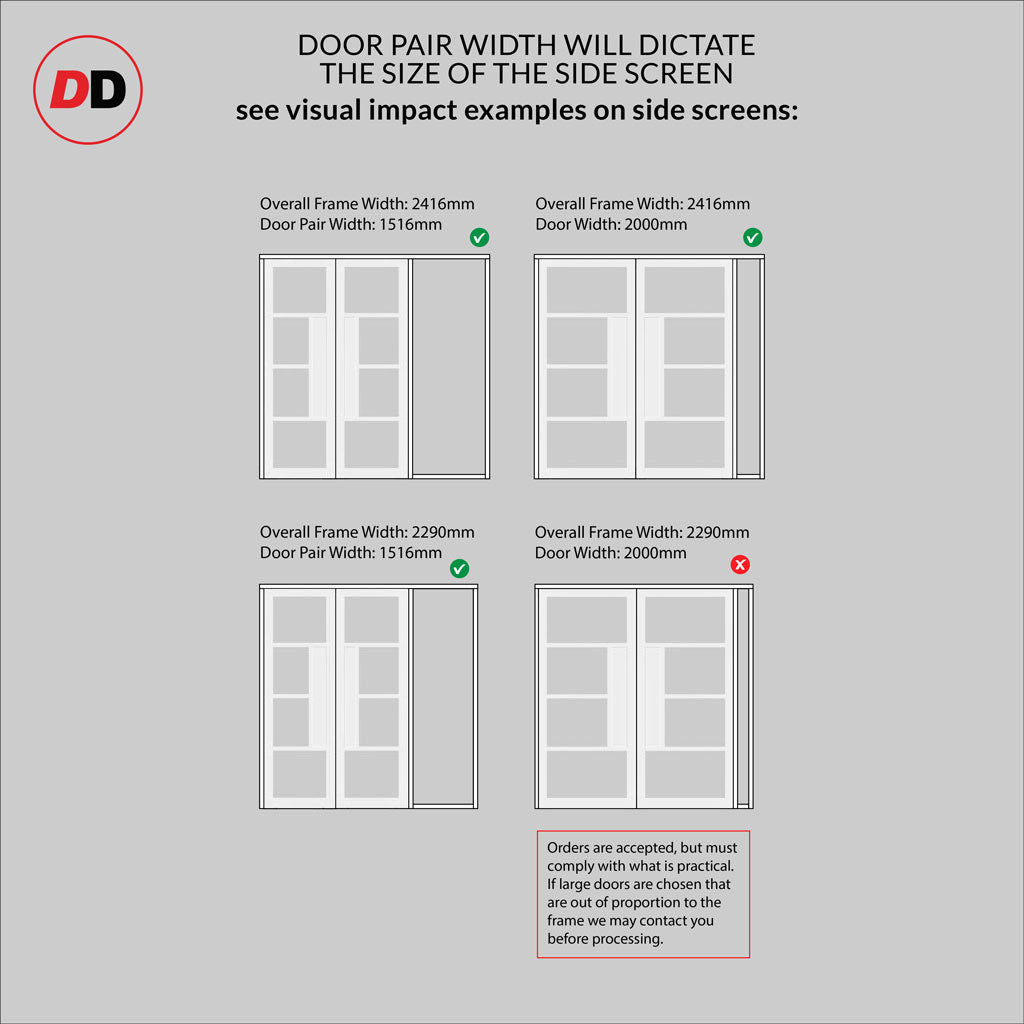 DD

DOOR PAIR WIDTH WILL DICTATE THE SIZE OF THE SIDE SCREEN
see visual impact examples on side screens:

Overall Frame Width: 2416mm
Door Pair Width: 1516mm

Overall Frame Width: 2416mm
Door Width: 2000mm

Overall Frame Width: 2290mm
Door Pair Width: 1516mm

Overall Frame Width: 2290mm
Door Width: 2000mm

Orders are accepted, but must comply with what is practical. If large doors are chosen that are out of proportion to the frame we may contact you before processing.