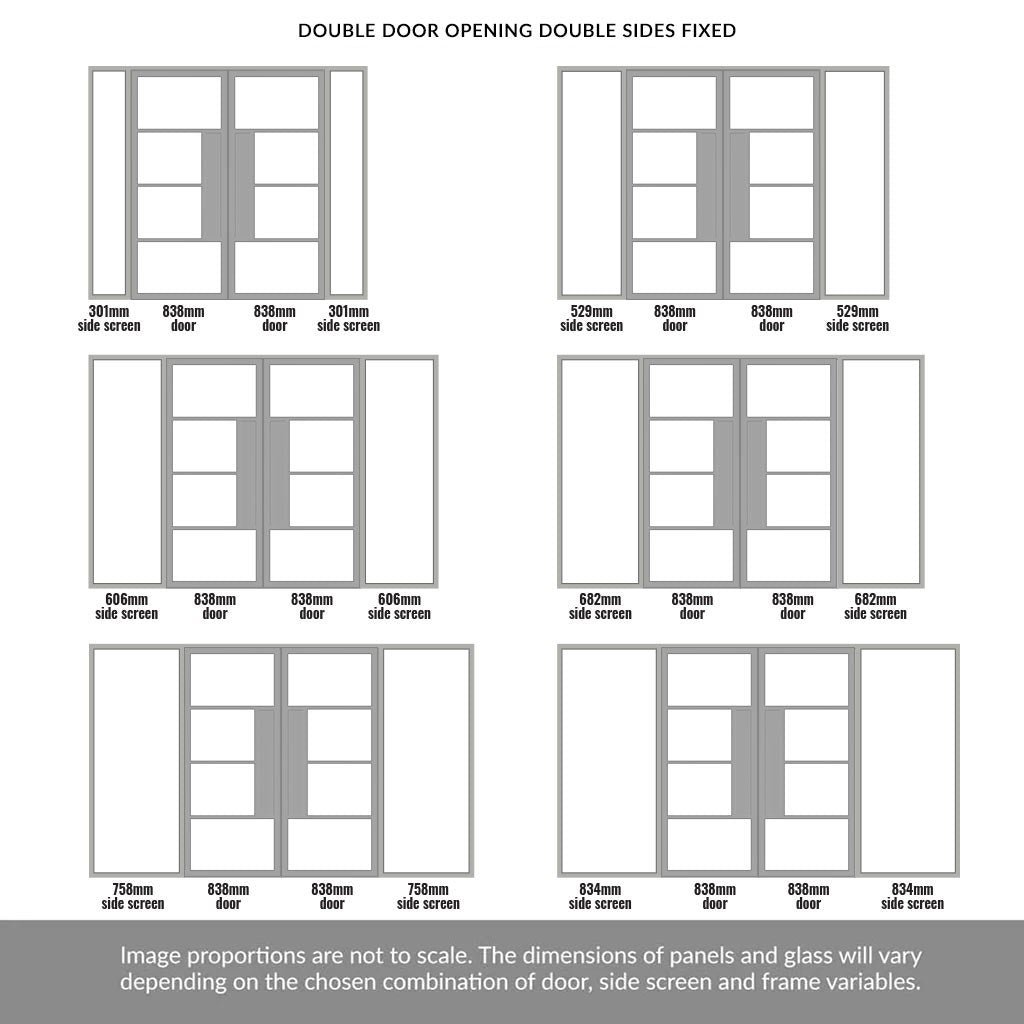 DOUBLE DOOR OPENING DOUBLE SIDES FIXED

301mm side screen
838mm door
838mm door
301mm side screen

529mm side screen
838mm door
838mm door
529mm side screen

606mm side screen
838mm door
838mm door
606mm side screen

682mm side screen
838mm door
838mm door
682mm side screen

758mm side screen
838mm door
838mm door
758mm side screen

834mm side screen
838mm door
838mm door
834mm side screen

Image proportions are not to scale. The dimensions of panels and glass will vary depending on the chosen combination of door, side screen and frame variables.