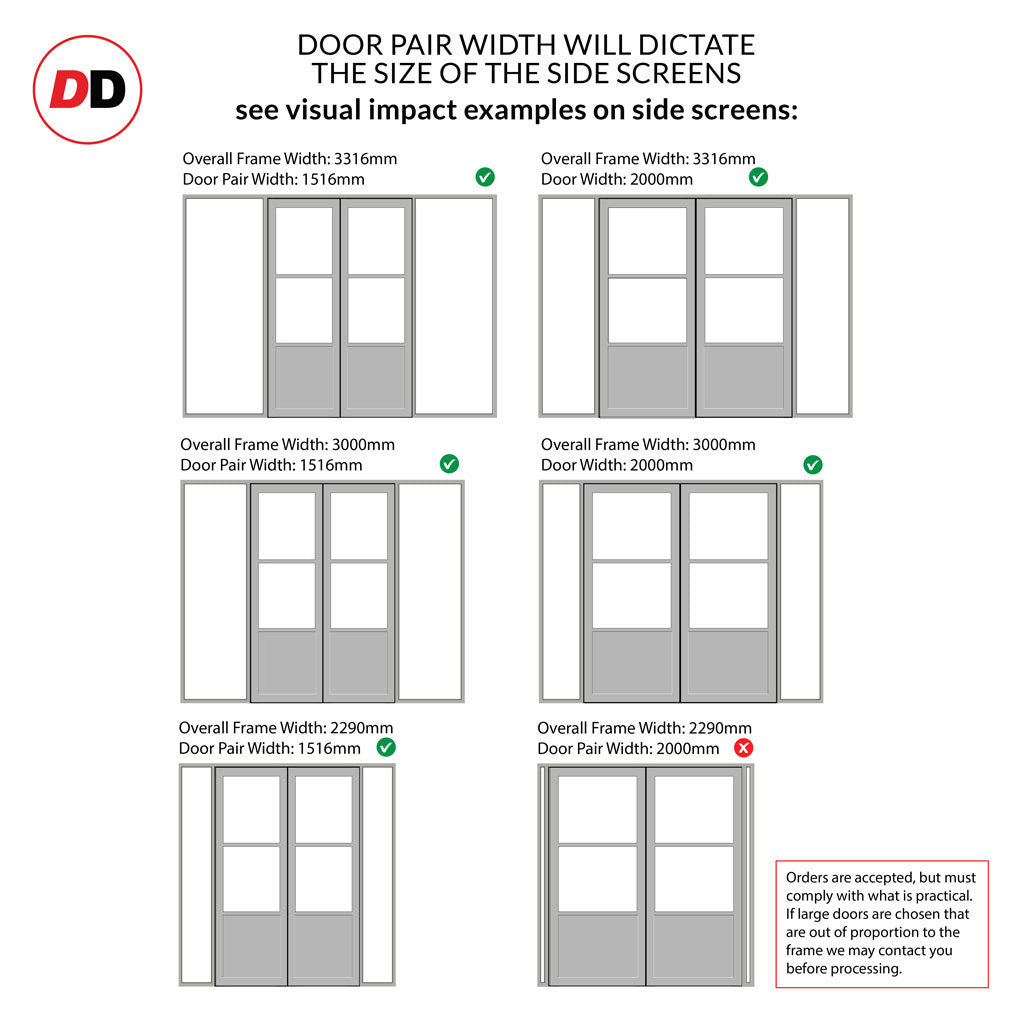 DD

DOOR PAIR WIDTH WILL DICTATE THE SIZE OF THE SIDE SCREENS
see visual impact examples on side screens:

Overall Frame Width: 3316mm
Door Pair Width: 1516mm

Overall Frame Width: 3316mm
Door Width: 2000mm

Overall Frame Width: 3000mm
Door Pair Width: 1516mm

Overall Frame Width: 3000mm
Door Width: 2000mm

Overall Frame Width: 2290mm
Door Pair Width: 1516mm

Overall Frame Width: 2290mm
Door Pair Width: 2000mm

Orders are accepted, but must comply with what is practical. If large doors are chosen that are out of proportion to the frame we may contact you before processing.