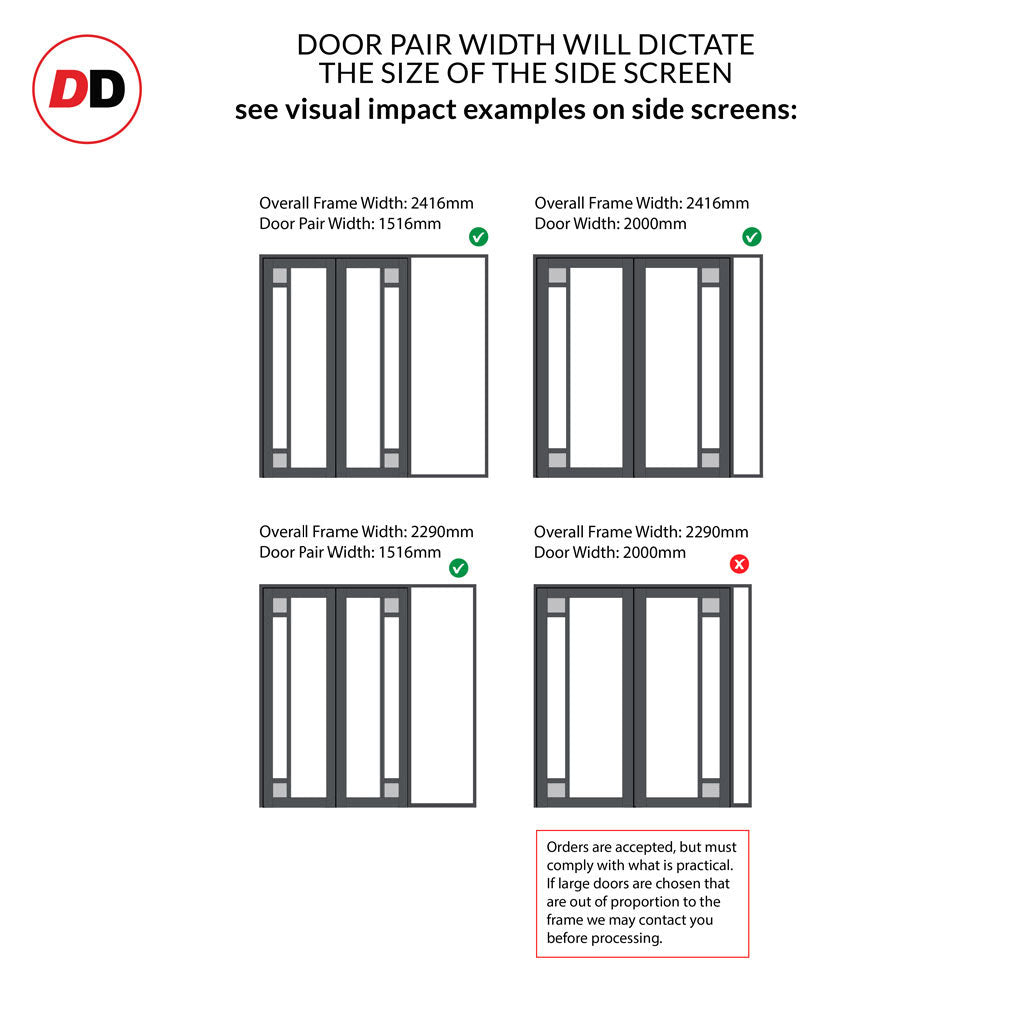 DD

DOOR PAIR WIDTH WILL DICTATE THE SIZE OF THE SIDE SCREEN
see visual impact examples on side screens:

Overall Frame Width: 2416mm
Door Pair Width: 1516mm

Overall Frame Width: 2416mm
Door Width: 2000mm

Overall Frame Width: 2290mm
Door Pair Width: 1516mm

Overall Frame Width: 2290mm
Door Width: 2000mm

Orders are accepted, but must comply with what is practical. If large doors are chosen that are out of proportion to the frame we may contact you before processing.