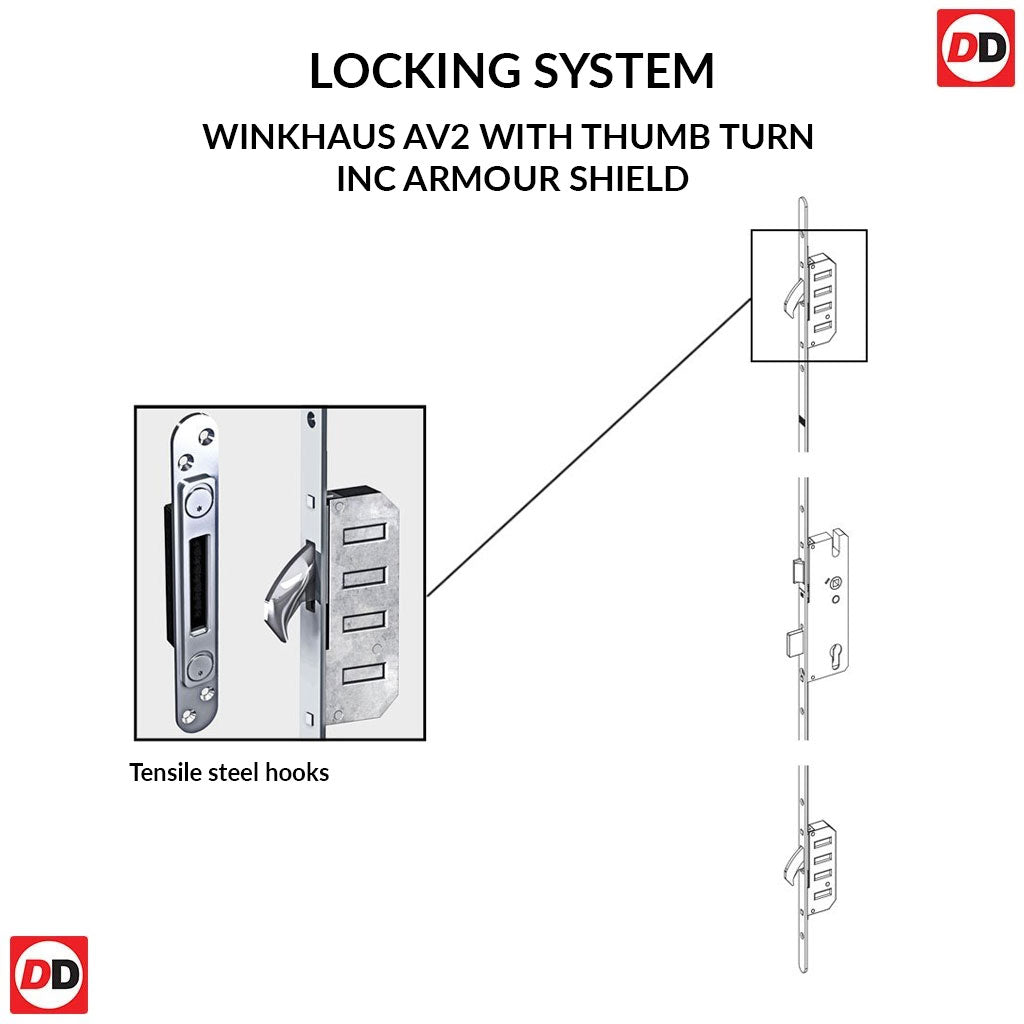 DD

LOCKING SYSTEM

WINKHAUS AV2 WITH THUMB TURN
INC ARMOUR SHIELD

Tensile steel hooks

DD