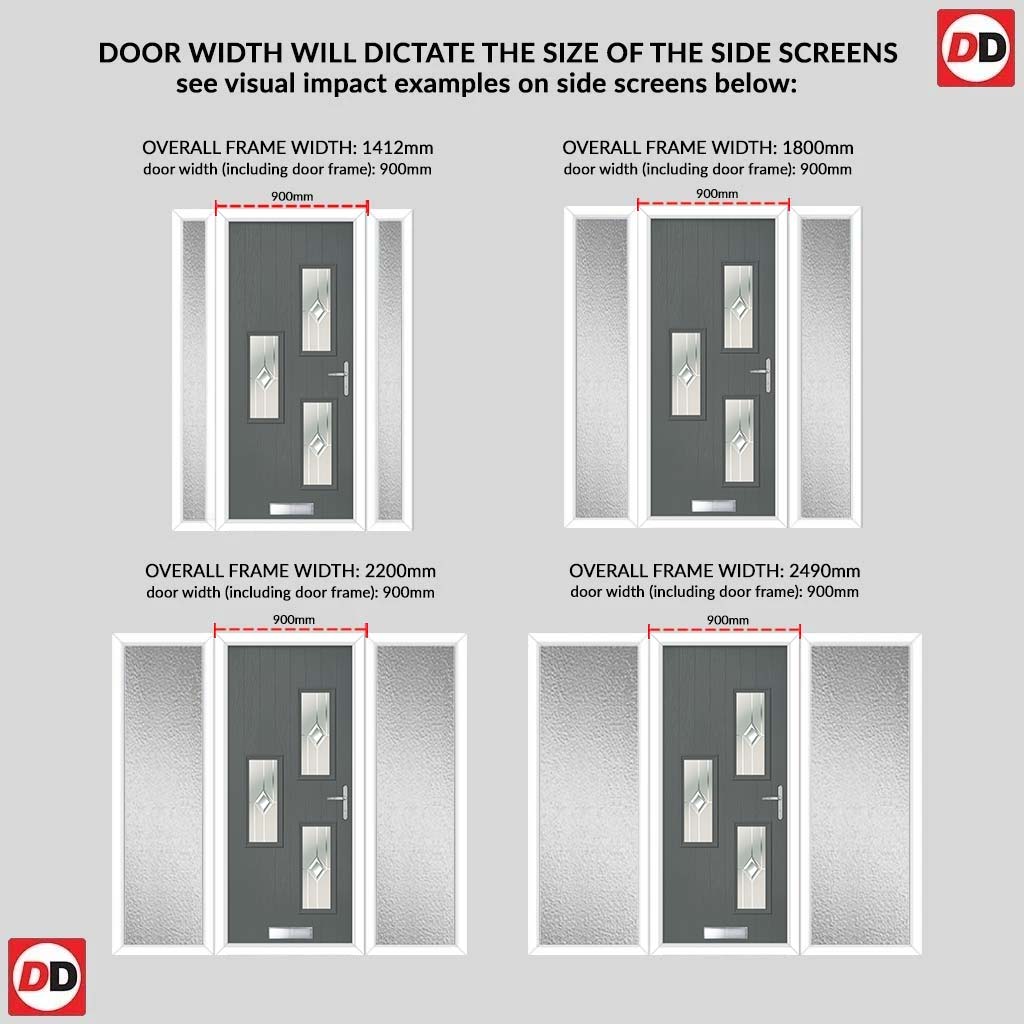 DD

DOOR WIDTH WILL DICTATE THE SIZE OF THE SIDE SCREENS
see visual impact examples on side screens below:

OVERALL FRAME WIDTH: 1412mm
door width (including door frame): 900mm

900mm

OVERALL FRAME WIDTH: 1800mm
door width (including door frame): 900mm

900mm

OVERALL FRAME WIDTH: 2200mm
door width (including door frame): 900mm

900mm

OVERALL FRAME WIDTH: 2490mm
door width (including door frame): 900mm

900mm

DD