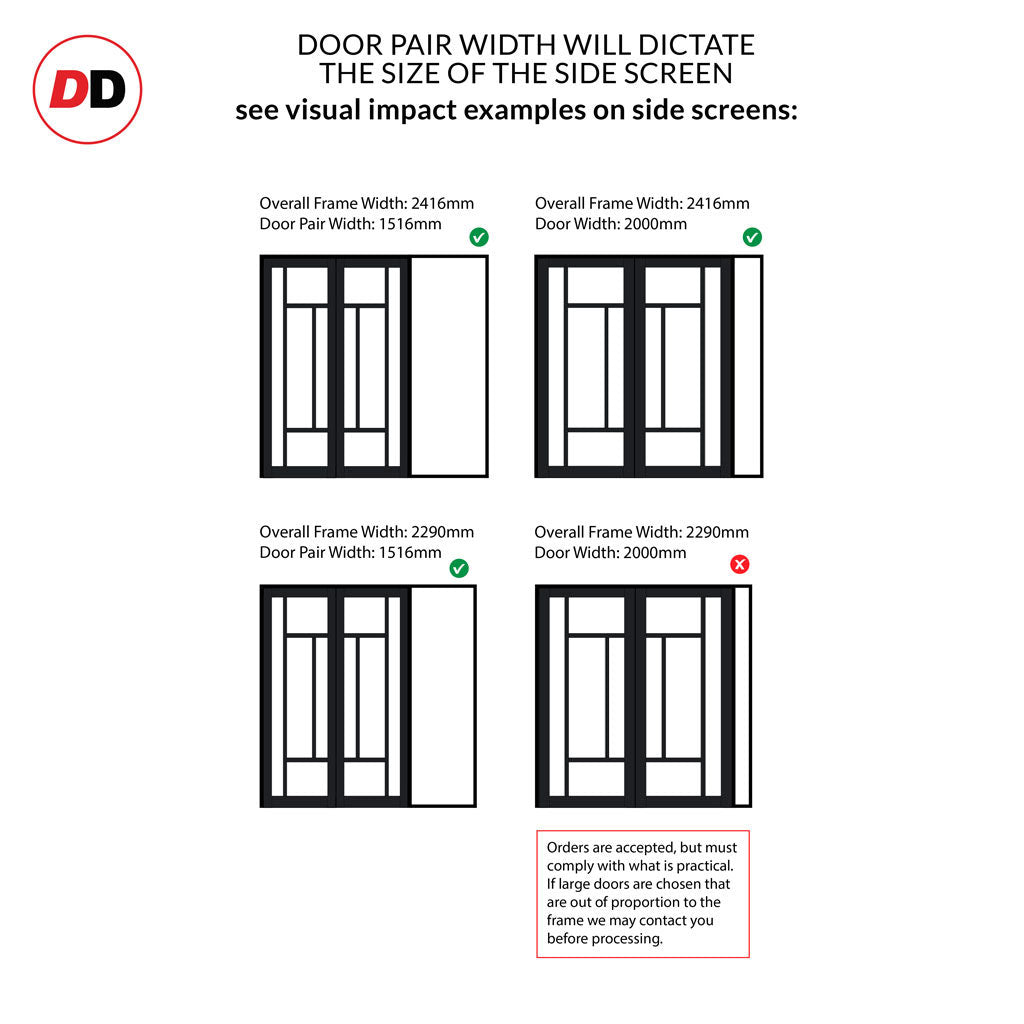 DD

DOOR PAIR WIDTH WILL DICTATE THE SIZE OF THE SIDE SCREEN
see visual impact examples on side screens:

Overall Frame Width: 2416mm
Door Pair Width: 1516mm

Overall Frame Width: 2416mm
Door Width: 2000mm

Overall Frame Width: 2290mm
Door Pair Width: 1516mm

Overall Frame Width: 2290mm
Door Width: 2000mm

Orders are accepted, but must comply with what is practical. If large doors are chosen that are out of proportion to the frame we may contact you before processing.