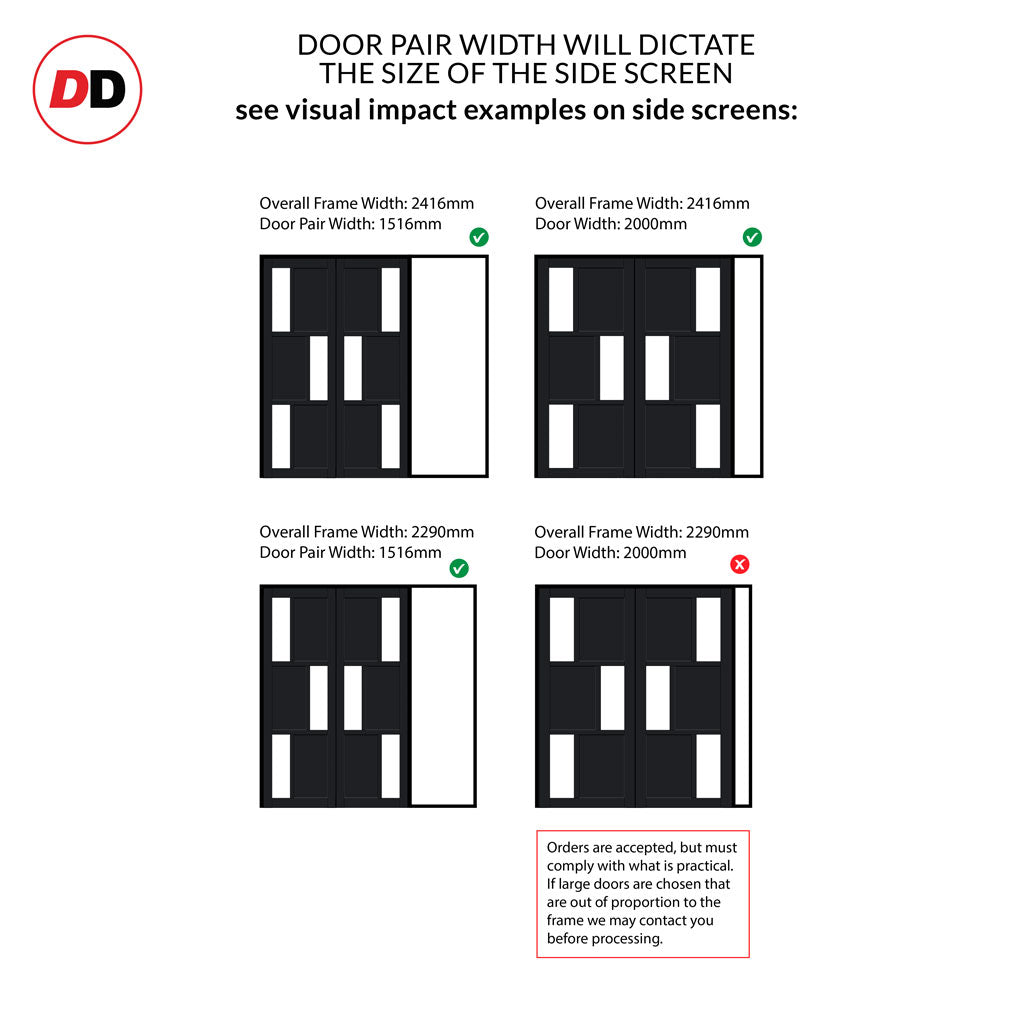 DD

DOOR PAIR WIDTH WILL DICTATE THE SIZE OF THE SIDE SCREEN
see visual impact examples on side screens:

Overall Frame Width: 2416mm
Door Pair Width: 1516mm

Overall Frame Width: 2416mm
Door Width: 2000mm

Overall Frame Width: 2290mm
Door Pair Width: 1516mm

Overall Frame Width: 2290mm
Door Width: 2000mm

Orders are accepted, but must comply with what is practical. If large doors are chosen that are out of proportion to the frame we may contact you before processing.