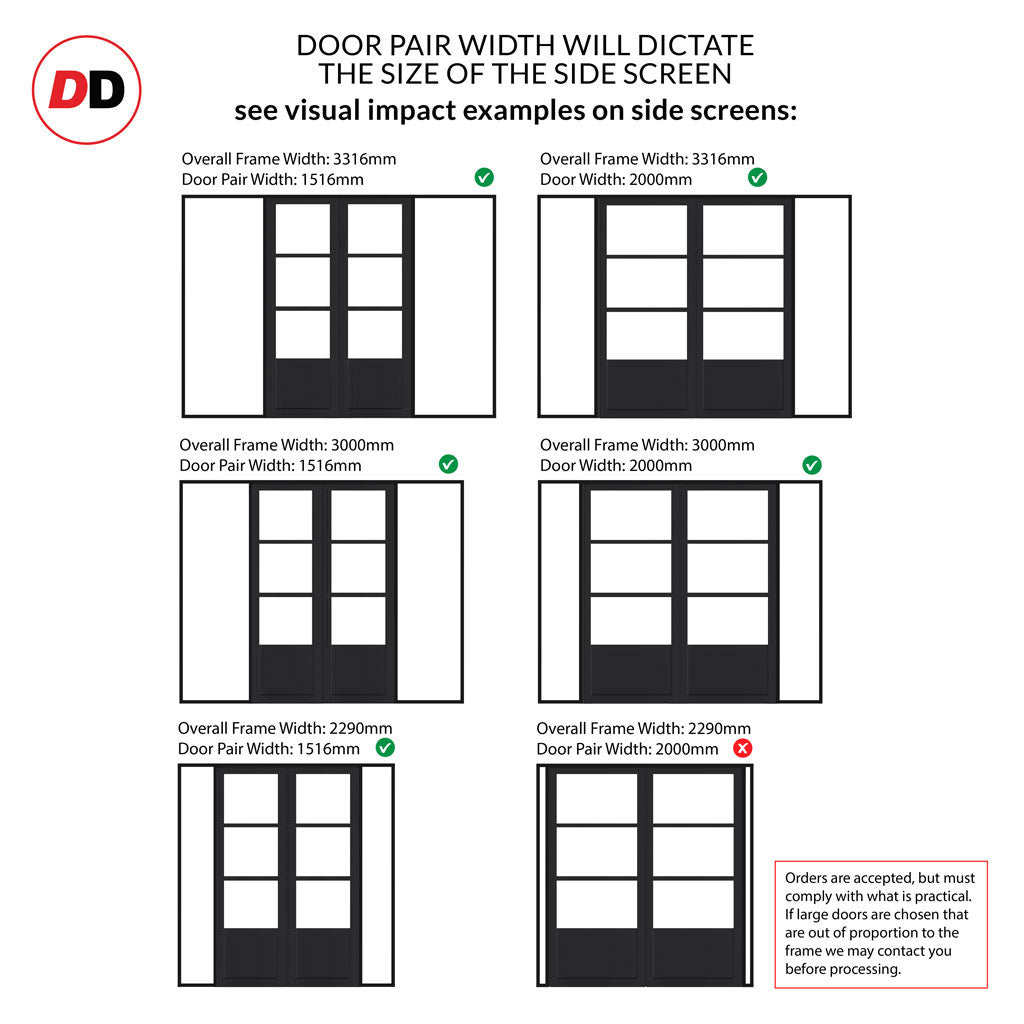 DD

DOOR PAIR WIDTH WILL DICTATE THE SIZE OF THE SIDE SCREEN

see visual impact examples on side screens:

Overall Frame Width: 3316mm
Door Pair Width: 1516mm

Overall Frame Width: 3316mm
Door Width: 2000mm

Overall Frame Width: 3000mm
Door Pair Width: 1516mm

Overall Frame Width: 3000mm
Door Width: 2000mm

Overall Frame Width: 2290mm
Door Pair Width: 1516mm

Overall Frame Width: 2290mm
Door Pair Width: 2000mm

Orders are accepted, but must comply with what is practical. If large doors are chosen that are out of proportion to the frame we may contact you before processing.