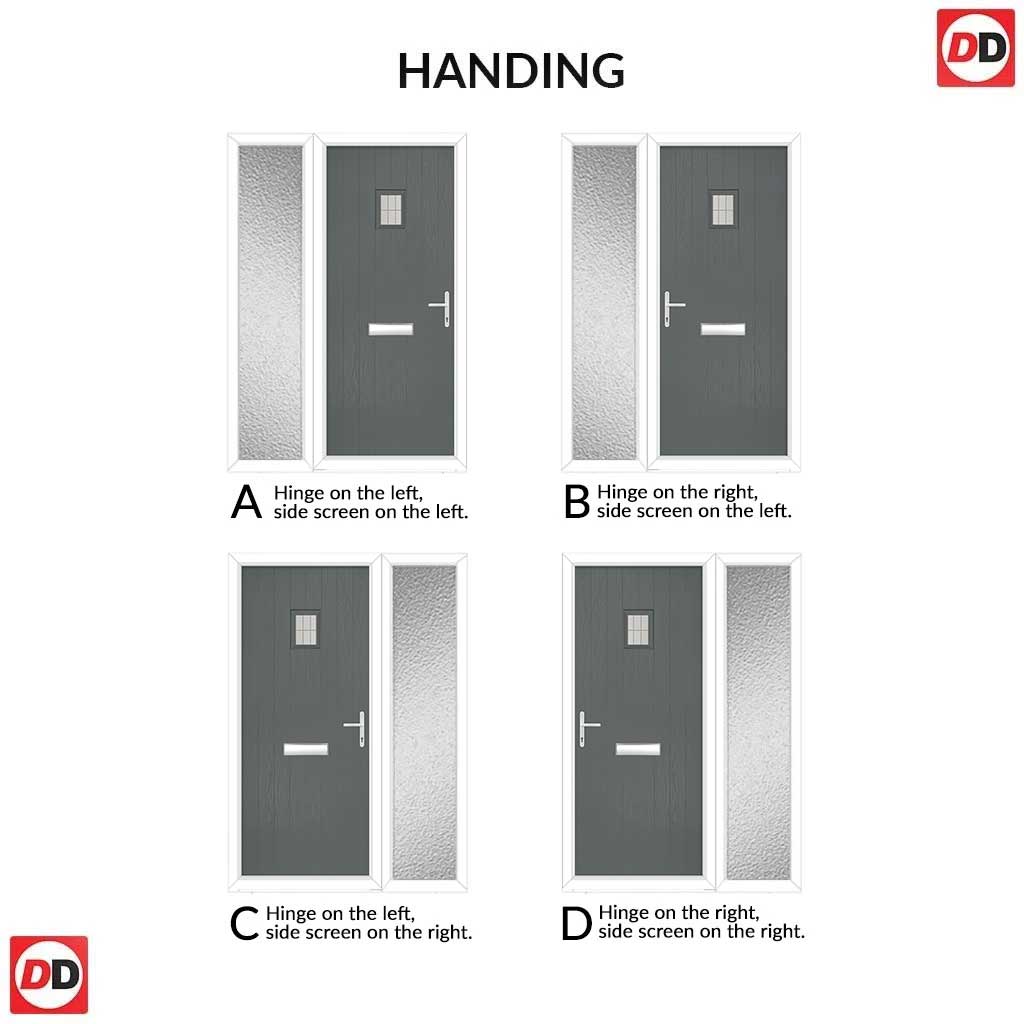 DD

HANDING

A Hinge on the left, side screen on the left.

B Hinge on the right, side screen on the left.

C Hinge on the left, side screen on the right.

D Hinge on the right, side screen on the right.

DD