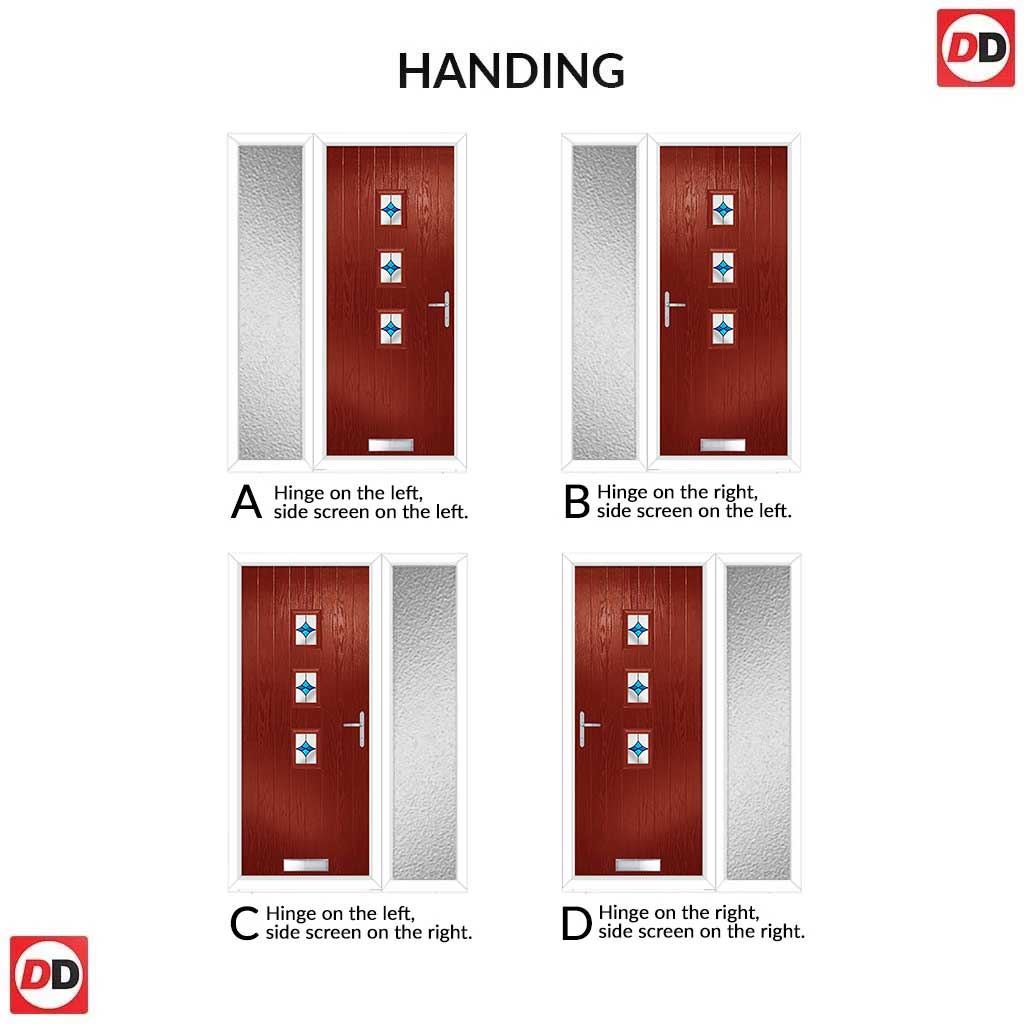 DD

HANDING

A Hinge on the left, side screen on the left.

B Hinge on the right, side screen on the left.

C Hinge on the left, side screen on the right.

D Hinge on the right, side screen on the right.

DD