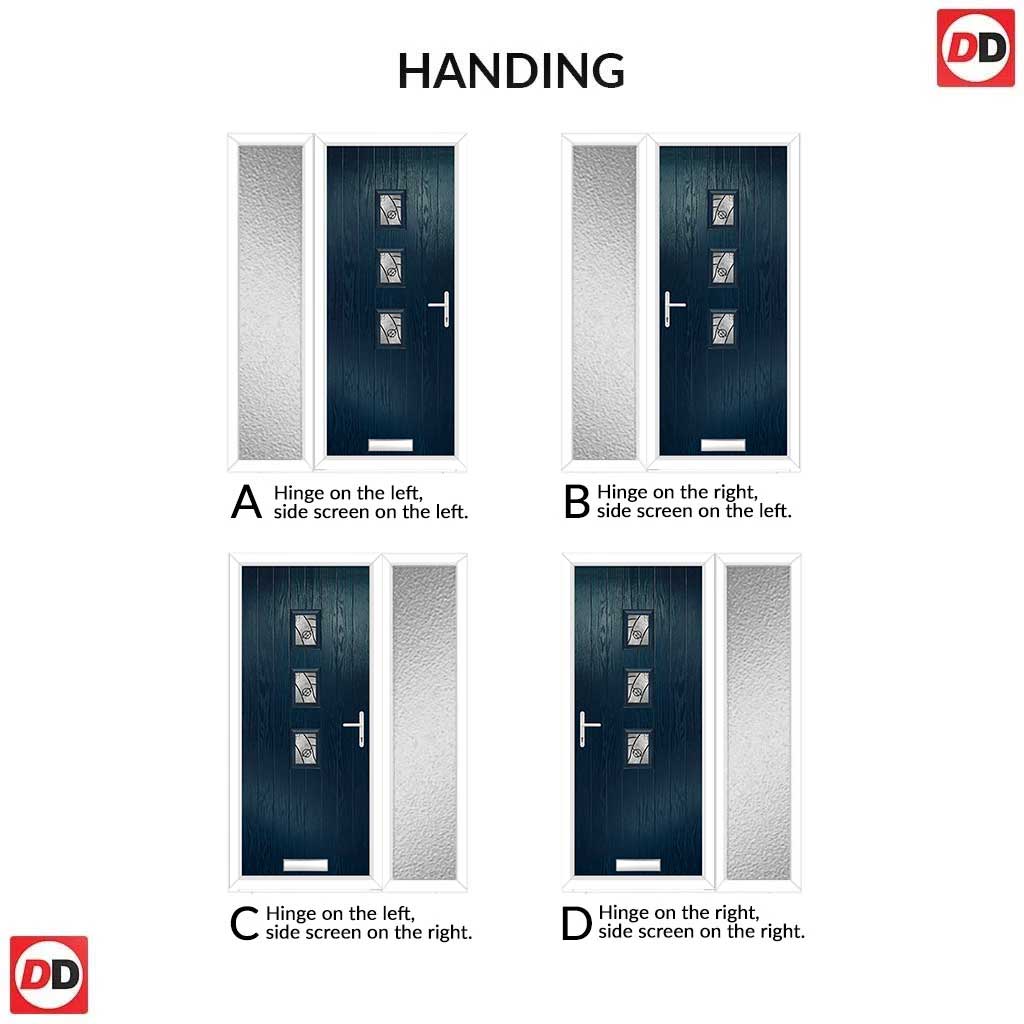 DD

HANDING

A Hinge on the left, side screen on the left.

B Hinge on the right, side screen on the left.

C Hinge on the left, side screen on the right.

D Hinge on the right, side screen on the right.

DD