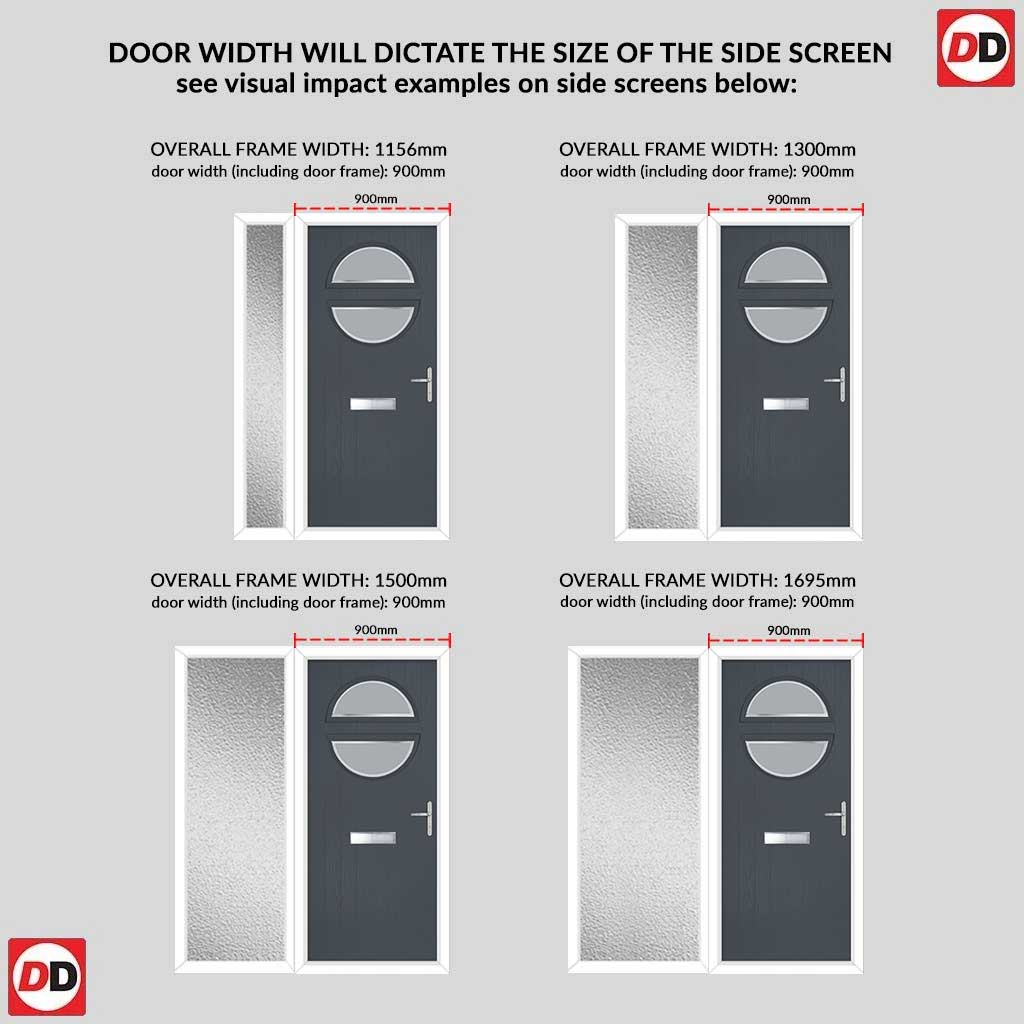 DD

DOOR WIDTH WILL DICTATE THE SIZE OF THE SIDE SCREEN
see visual impact examples on side screens below:

OVERALL FRAME WIDTH: 1156mm
door width (including door frame): 900mm

900mm

OVERALL FRAME WIDTH: 1300mm
door width (including door frame): 900mm

900mm

OVERALL FRAME WIDTH: 1500mm
door width (including door frame): 900mm

900mm

OVERALL FRAME WIDTH: 1695mm
door width (including door frame): 900mm

900mm

DD